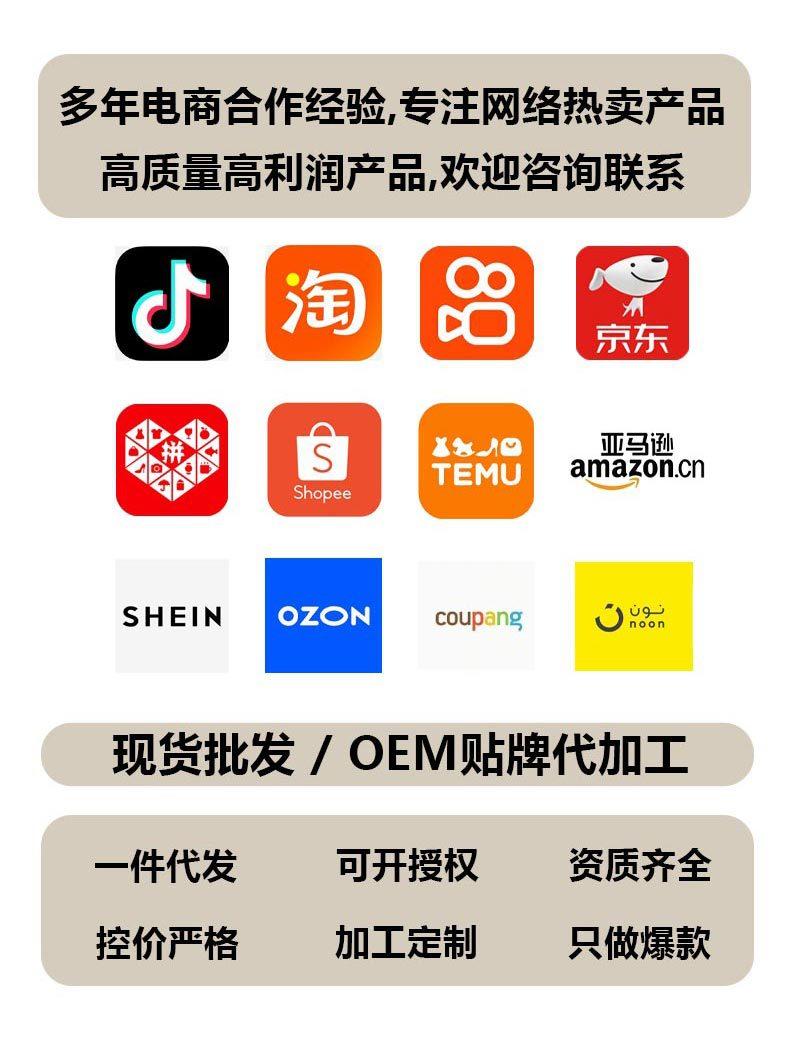 多年电商合作经验,专注网络热卖产品
高质量高利润产品,欢迎咨询联系

淘

京东

拼

Shopee

TEMU

亚马逊
amazon.cn

SHEIN

OZON

coupang

نون
noon

现货批发 / OEM贴牌代加工

一件代发 可开授权 资质齐全
控价严格 加工定制 只做爆款