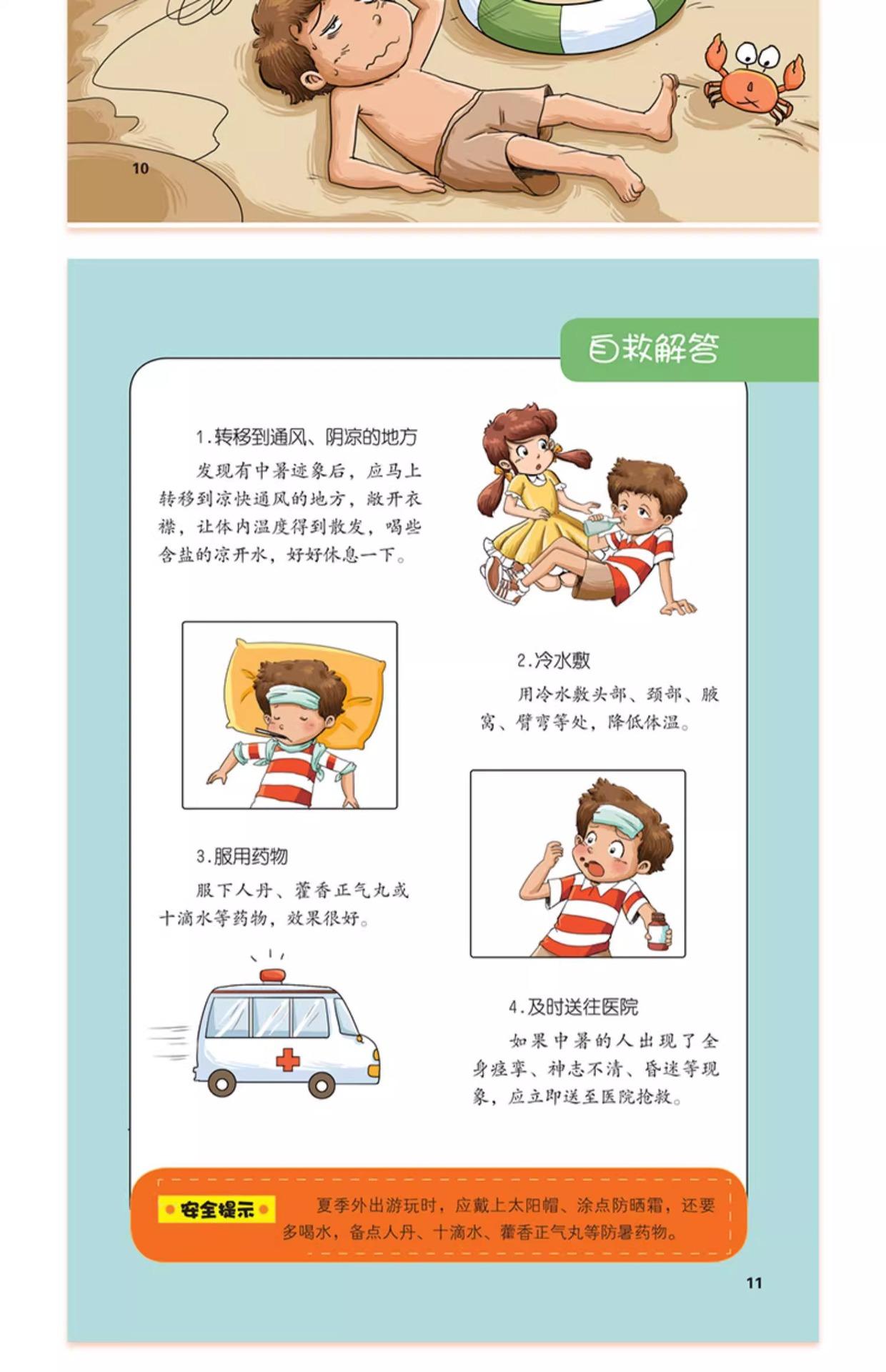 10

自救解答

1.转移到通风、阴凉的地方

发现有中暑迹象后，应马上转移到凉快通风的地方，敞开衣襟，让体内温度得到散发，喝些含盐的凉开水，好好休息一下。

2.冷水敷

用冷水敷头部、颈部、腋窝、臂弯等处，降低体温。

3.服用药物

服下人丹、藿香正气丸或十滴水等药物，效果很好。

4.及时送往医院

如果中暑的人出现了全身痉挛、神志不清、昏迷等现象，应立即送至医院抢救。

安全提示 夏季外出游玩时，应戴上太阳帽、涂点防晒霜，还要多喝水，备点人丹、十滴水、藿香正气丸等防暑药物。

11