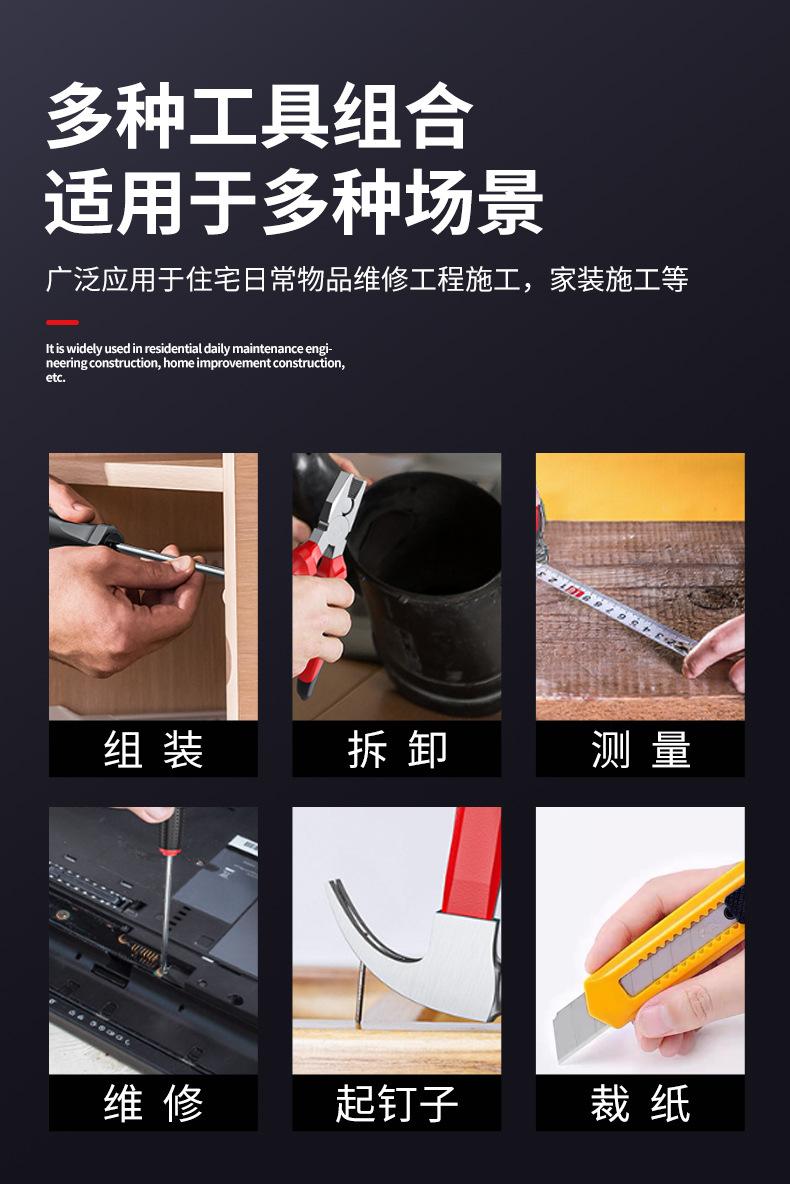 多种工具组合
适用于多种场景

广泛应用于住宅日常物品维修工程施工，家装施工等

It is widely used in residential daily maintenance engineering construction, home improvement construction, etc.

组 装

拆 卸

测 量

维 修

起钉子

裁 纸