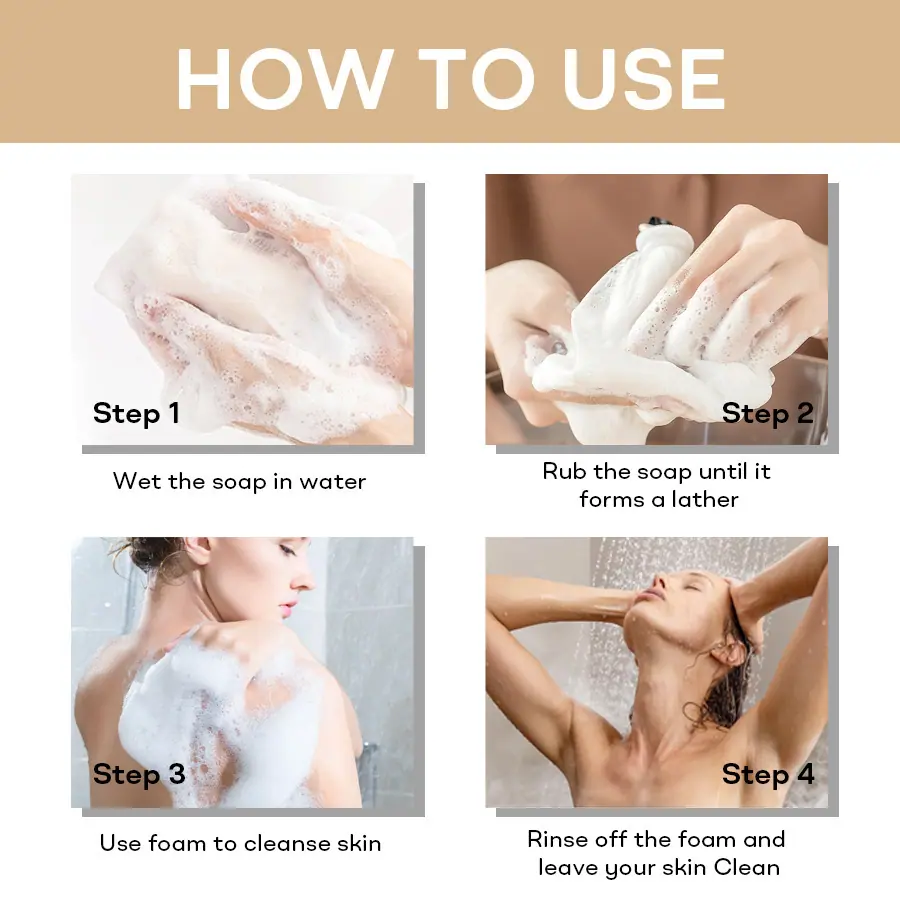 HOW TO USE

Step 1

Wet the soap in water

Step 2

Rub the soap until it forms a lather

Step 3

Use foam to cleanse skin

Step 4

Rinse off the foam and leave your skin Clean