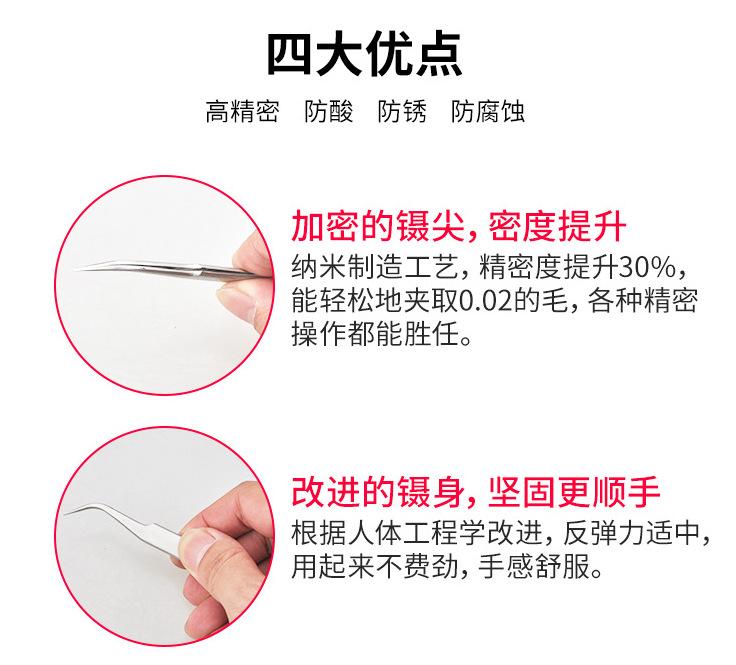 四大优点

高精密　防酸　防锈　防腐蚀

加密的镊尖，密度提升

纳米制造工艺，精密度提升30%，能轻松地夹取0.02的毛，各种精密操作都能胜任。

改进的镊身，坚固更顺手

根据人体工程学改进，反弹力适中，用起来不费劲，手感舒服。