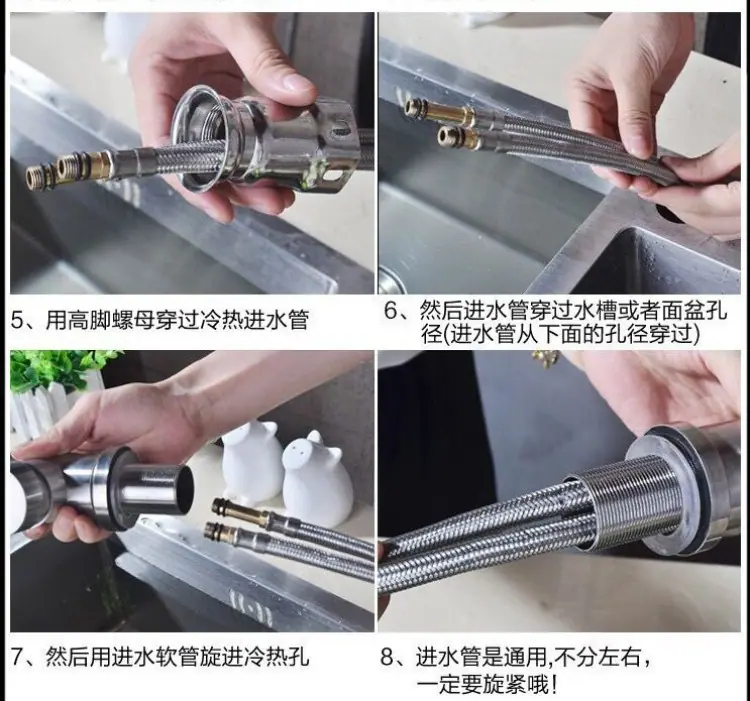 5、用高脚螺母穿过冷热进水管

6、然后进水管穿过水槽或者面盆孔径(进水管从下面的孔径穿过)

7、然后用进水软管旋进冷热孔

8、进水管是通用,不分左右,一定要旋紧哦!