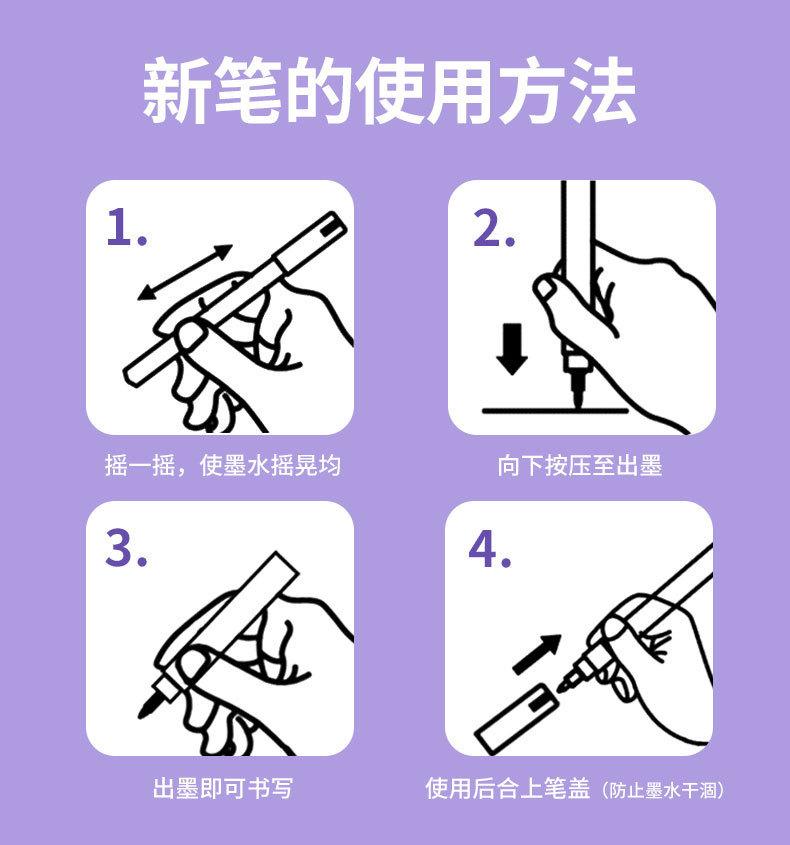 新笔的使用方法

1.

摇一摇，使墨水摇晃均

2.

向下按压至出墨

3.

出墨即可书写

4.

使用后合上笔盖（防止墨水干涸）