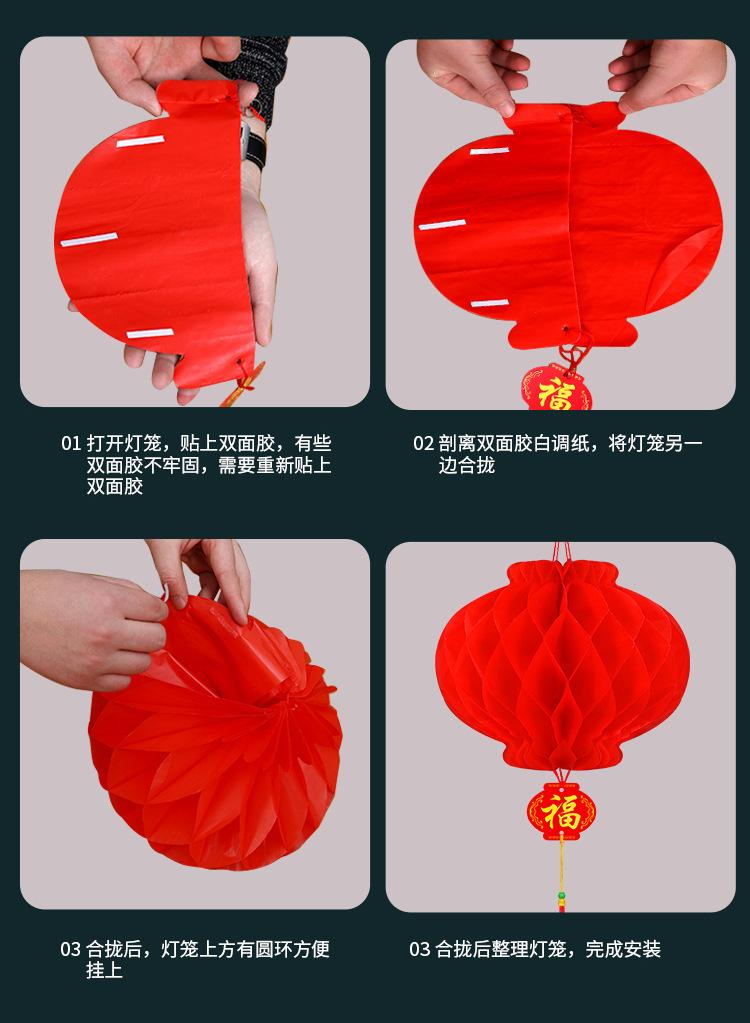 福

01 打开灯笼，贴上双面胶，有些双面胶不牢固，需要重新贴上双面胶

02 剖离双面胶白调纸，将灯笼另一边合拢

福

03 合拢后，灯笼上方有圆环方便挂上

03 合拢后整理灯笼，完成安装