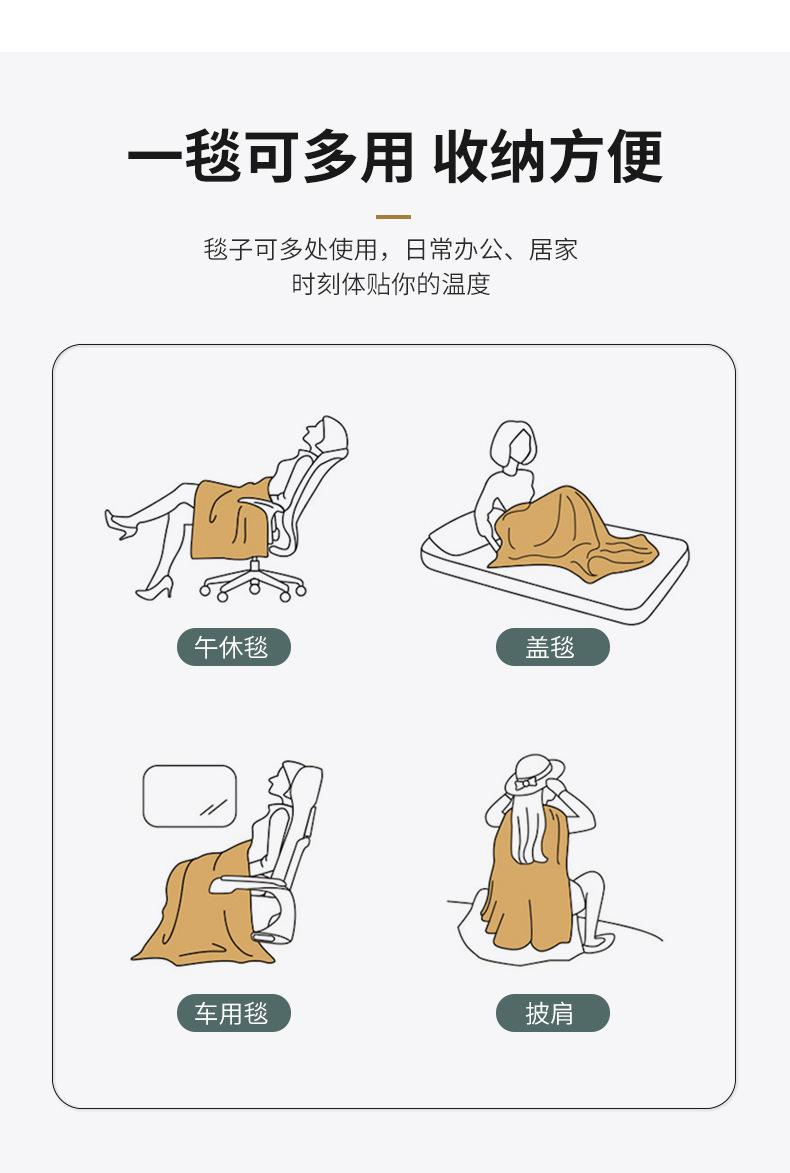 一毯可多用 收纳方便

毯子可多处使用，日常办公、居家
时刻体贴你的温度

午休毯

盖毯

车用毯

披肩