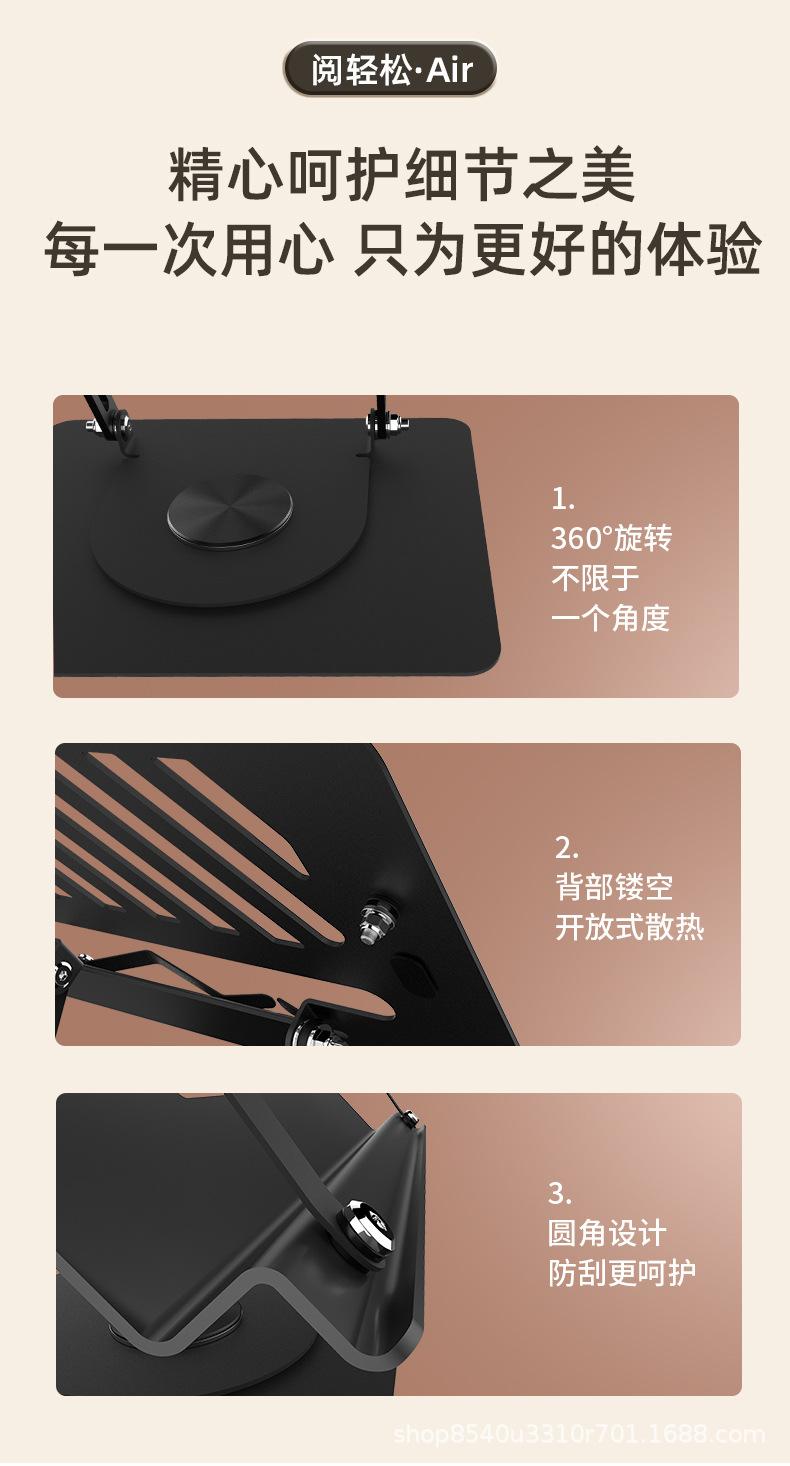 阅轻松·Air

精心呵护细节之美
每一次用心 只为更好的体验

1.
360°旋转
不限于
一个角度

2.
背部镂空
开放式散热

3.
圆角设计
防刮更呵护

shop8540u3310r701.1688.com