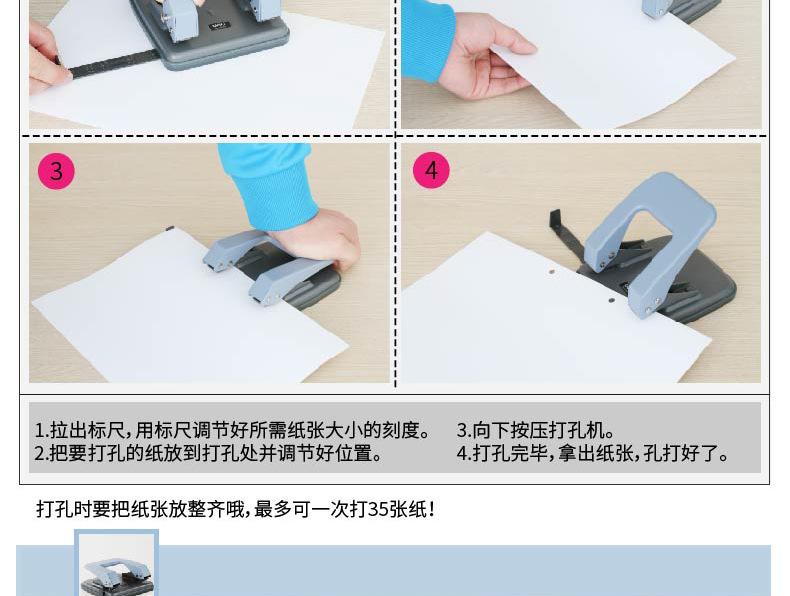 3

4

1.拉出标尺，用标尺调节好所需纸张大小的刻度。
2.把要打孔的纸放到打孔处并调节好位置。

3.向下按压打孔机。
4.打孔完毕，拿出纸张，孔打好了。

打孔时要把纸张放整齐哦，最多可一次打35张纸！