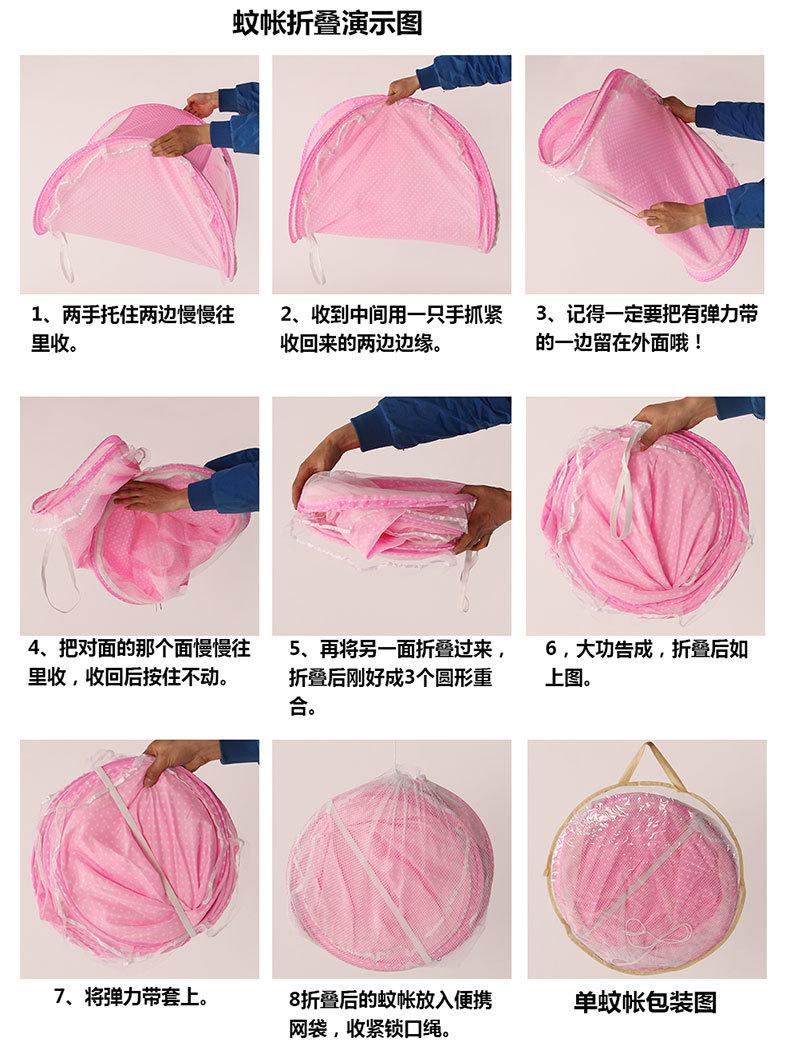 蚊帐折叠演示图

1、两手托住两边慢慢往里收。

2、收到中间用一只手抓紧收回来的两边边缘。

3、记得一定要把有弹力带的一边留在外面哦！

4、把对面的那个面慢慢往里收，收回后按住不动。

5、再将另一面折叠过来，折叠后刚好成3个圆形重合。

6，大功告成，折叠后如上图。

7、将弹力带套上。

8折叠后的蚊帐放入便携网袋，收紧锁口绳。

单蚊帐包装图