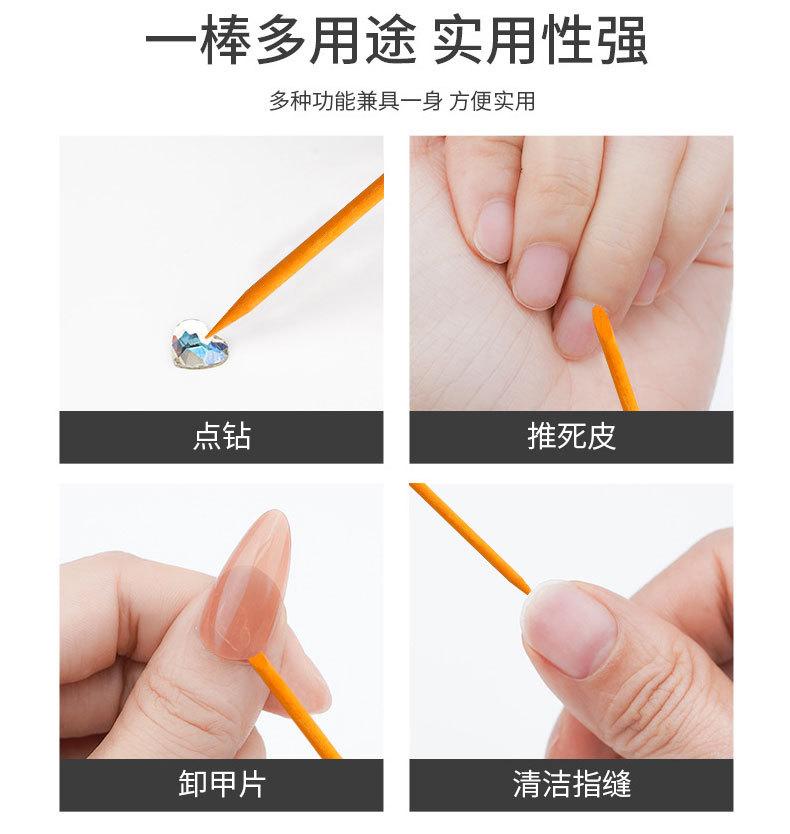 一棒多用途 实用性强

多种功能兼具一身 方便实用

点钻

推死皮

卸甲片

清洁指缝