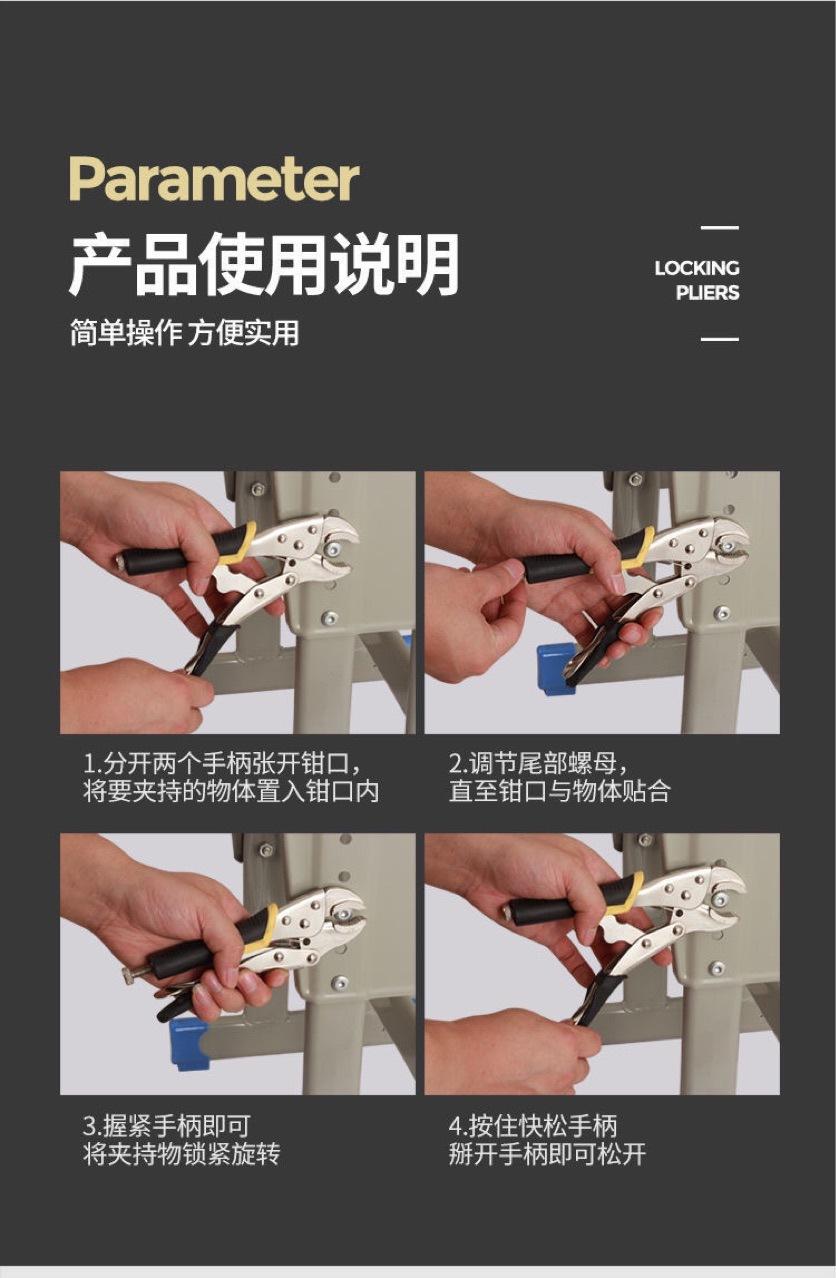 Parameter
产品使用说明
简单操作 方便实用

LOCKING PLIERS

1.分开两个手柄张开钳口，将要夹持的物体置入钳口内

2.调节尾部螺母，直至钳口与物体贴合

3.握紧手柄即可将夹持物锁紧旋转

4.按住快松手柄掰开手柄即可松开