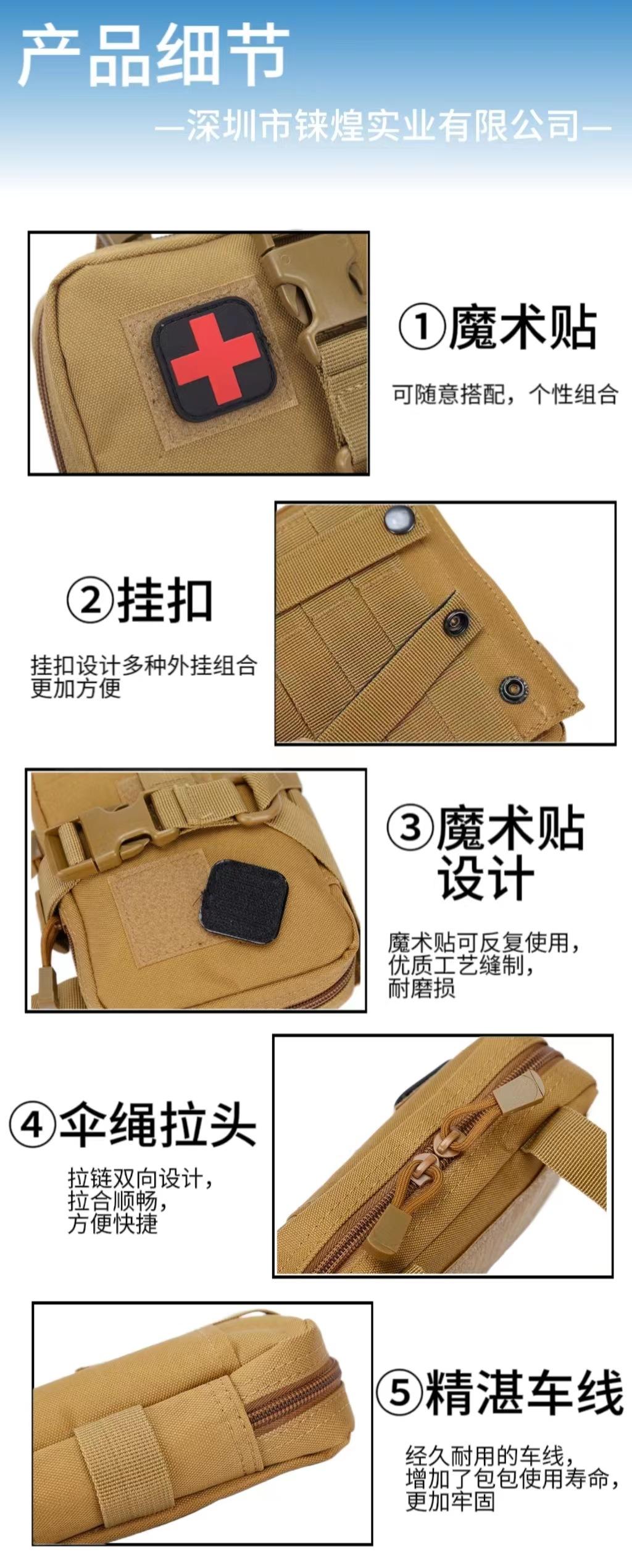 产品细节

—深圳市铼煌实业有限公司—

①魔术贴

可随意搭配，个性组合

②挂扣

挂扣设计多种外挂组合更加方便

③魔术贴设计

魔术贴可反复使用，优质工艺缝制，耐磨损

④伞绳拉头

拉链双向设计，拉合顺畅，方便快捷

⑤精湛车线

经久耐用的车线，增加了包包使用寿命，更加牢固