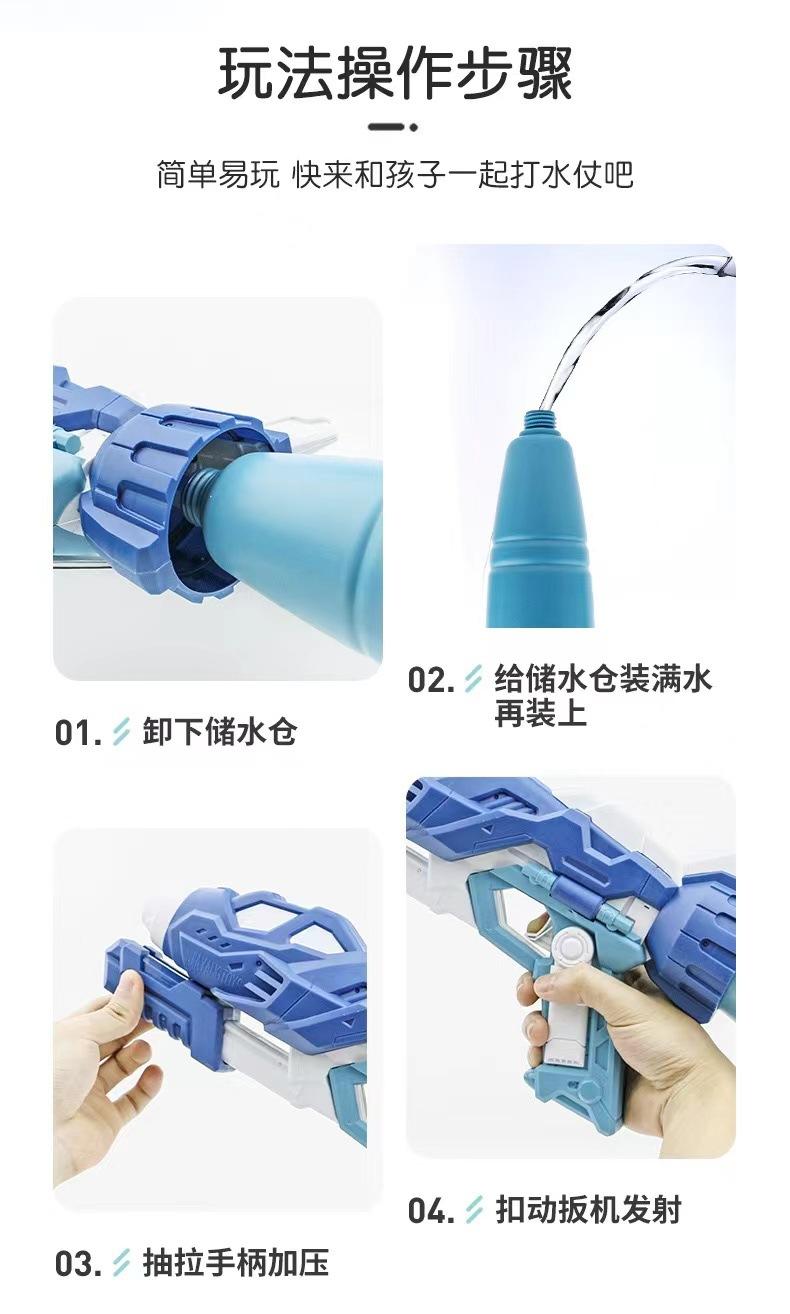 玩法操作步骤

简单易玩 快来和孩子一起打水仗吧

01. 卸下储水仓

02. 给储水仓装满水再装上

03. 抽拉手柄加压

04. 扣动扳机发射