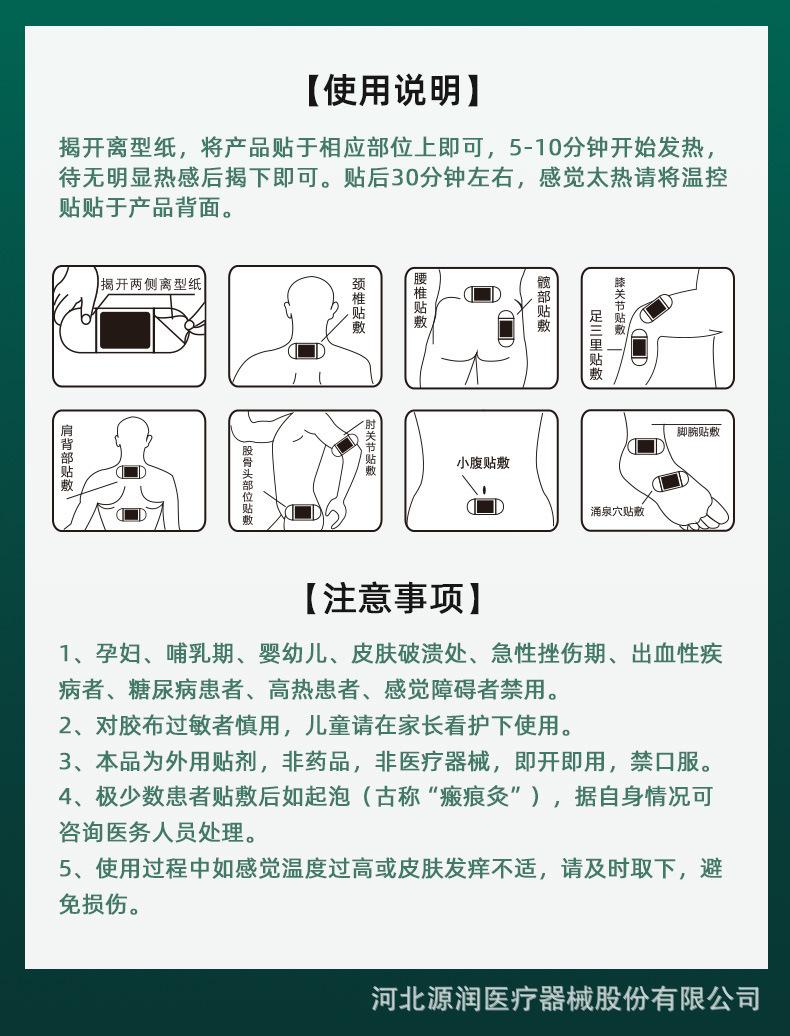 【使用说明】

揭开离型纸，将产品贴于相应部位上即可，5-10分钟开始发热，待无明显热感后揭下即可。贴后30分钟左右，感觉太热请将温控贴贴于产品背面。

揭开两侧离型纸

颈椎贴敷

腰椎贴敷

髋部贴敷

膝关节贴敷

足三里贴敷

肩背部贴敷

股骨头部位贴敷

肘关节贴敷

小腹贴敷

脚腕贴敷

涌泉穴贴敷

【注意事项】

1、孕妇、哺乳期、婴幼儿、皮肤破溃处、急性挫伤期、出血性疾病者、糖尿病患者、高热患者、感觉障碍者禁用。

2、对胶布过敏者慎用，儿童请在家长看护下使用。

3、本品为外用贴剂，非药品，非医疗器械，即开即用，禁口服。

4、极少数患者贴敷后如起泡（古称“瘢痕灸”），据自身情况可咨询医务人员处理。

5、使用过程中如感觉温度过高或皮肤发痒不适，请及时取下，避免损伤。

河北源润医疗器械股份有限公司