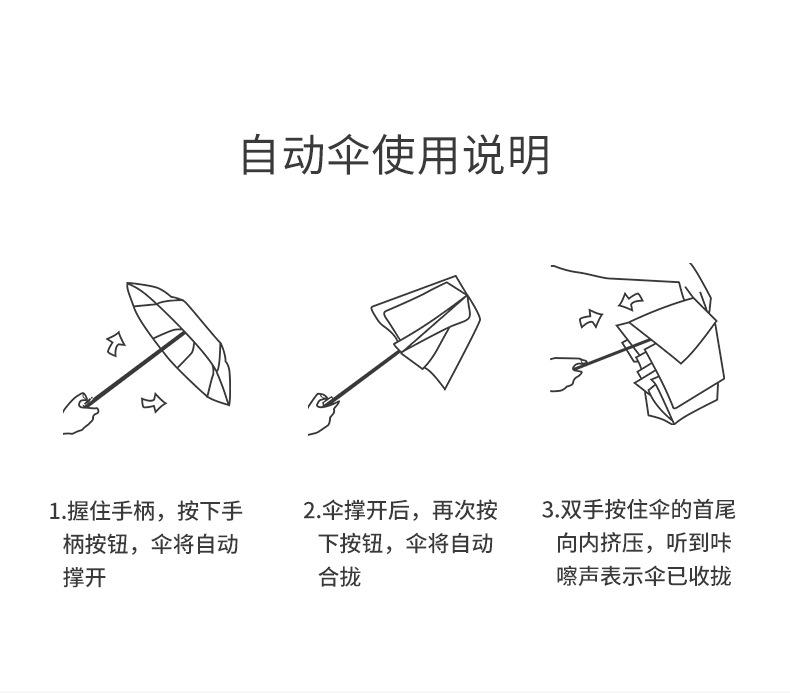 自动伞使用说明

1.握住手柄，按下手柄按钮，伞将自动撑开

2.伞撑开后，再次按下按钮，伞将自动合拢

3.双手按住伞的首尾向内挤压，听到咔嚓声表示伞已收拢