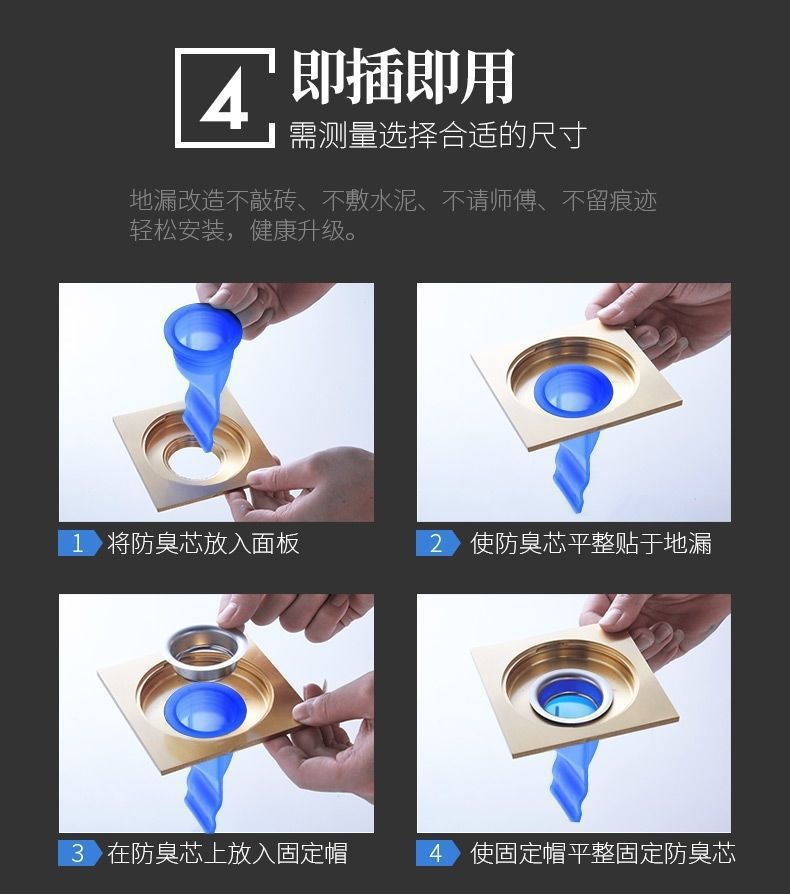 4 即插即用
需测量选择合适的尺寸

地漏改造不敲砖、不敷水泥、不请师傅、不留痕迹
轻松安装，健康升级。

1 将防臭芯放入面板

2 使防臭芯平整贴于地漏

3 在防臭芯上放入固定帽

4 使固定帽平整固定防臭芯