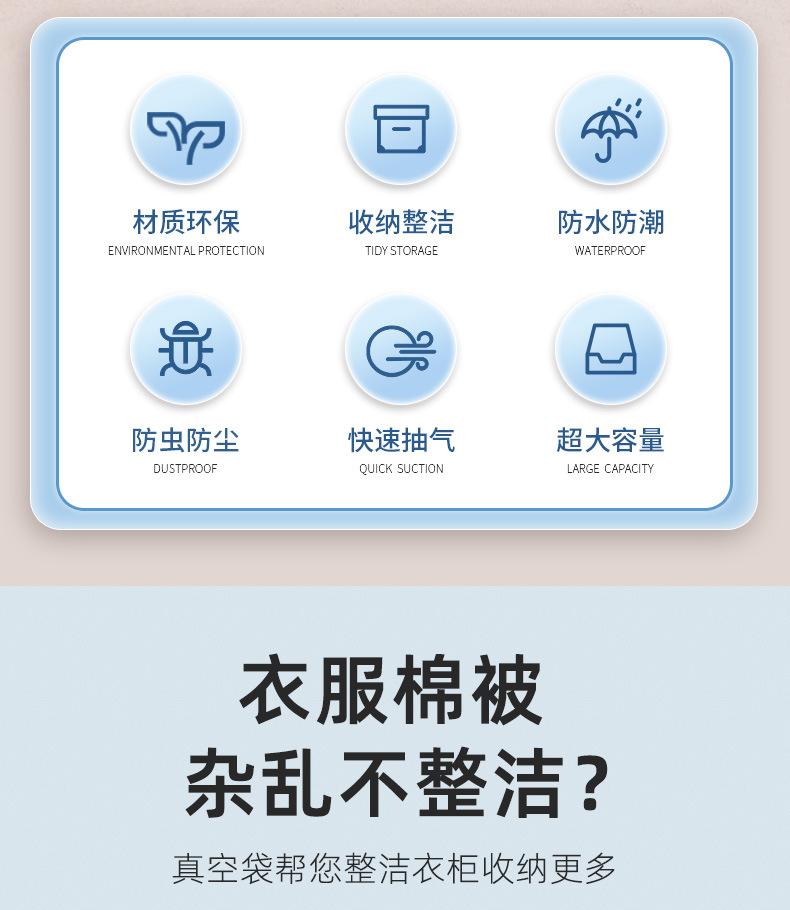 材质环保
ENVIRONMENTAL PROTECTION

收纳整洁
TIDY STORAGE

防水防潮
WATERPROOF

防虫防尘
DUSTPROOF

快速抽气
QUICK SUCTION

超大容量
LARGE CAPACITY

衣服棉被
杂乱不整洁?

真空袋帮您整洁衣柜收纳更多