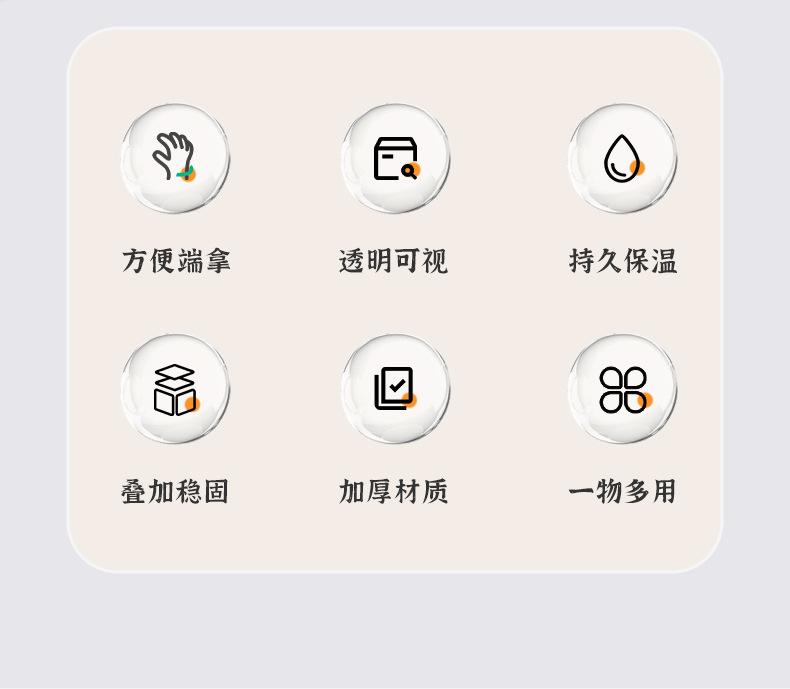 方便端拿

透明可视

持久保温

叠加稳固

加厚材质

一物多用