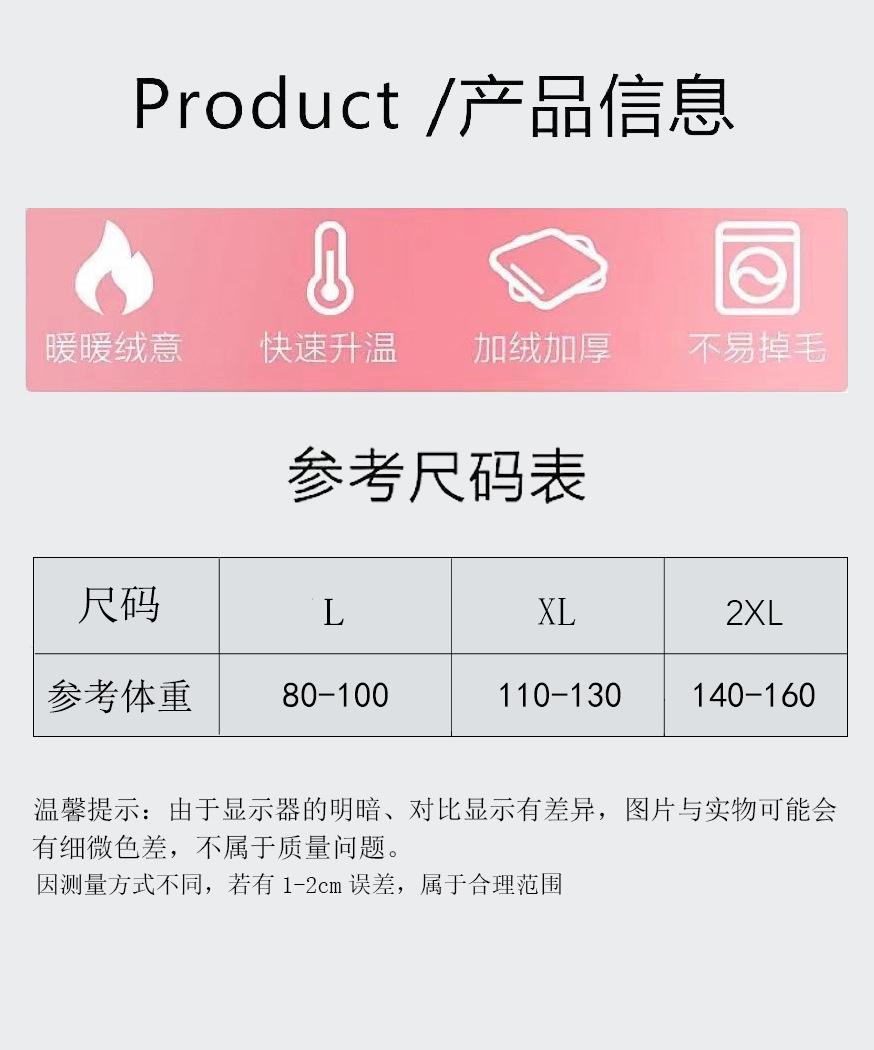 Product /产品信息

暖暖绒意 快速升温 加绒加厚 不易掉毛

参考尺码表

| 尺码 | L | XL | 2XL |
|---|---|---|---|
| 参考体重 | 80-100 | 110-130 | 140-160 |

温馨提示：由于显示器的明暗、对比显示有差异，图片与实物可能会有细微色差，不属于质量问题。

因测量方式不同，若有1-2cm误差，属于合理范围