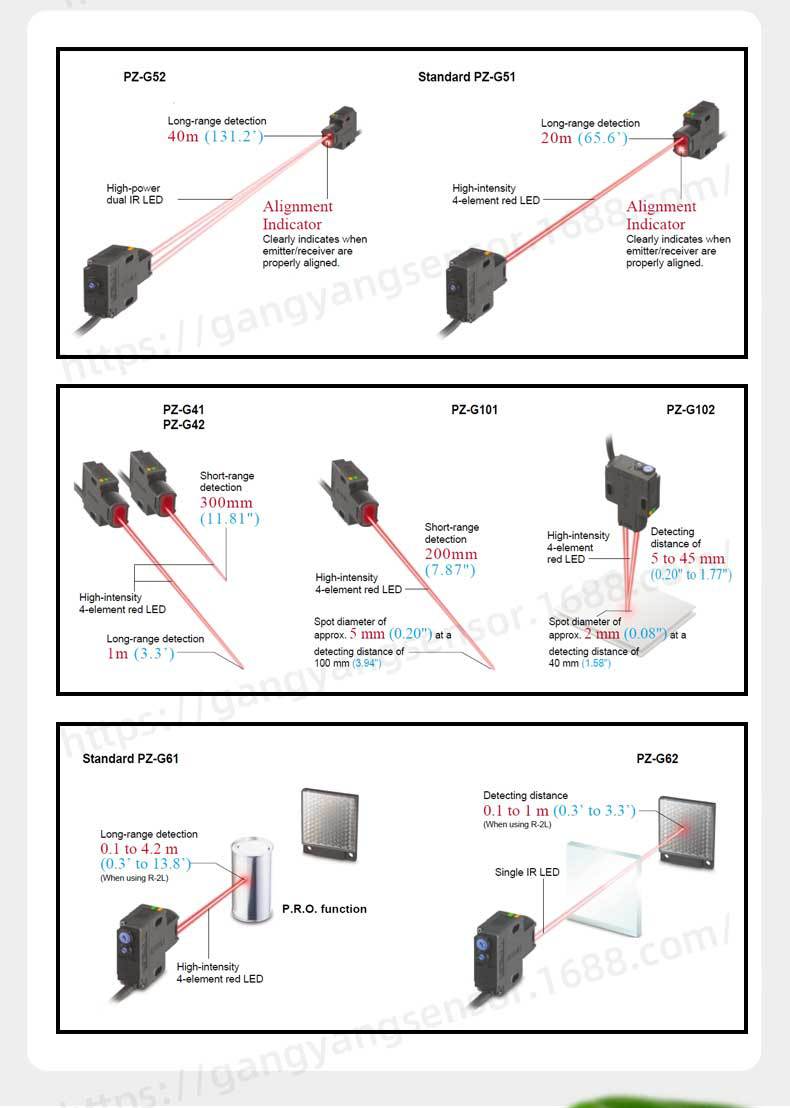 PZ-G52

Long-range detection
40m (131.2')

High-power dual IR LED

Alignment Indicator
Clearly indicates when emitter/receiver are properly aligned.

Standard PZ-G51

Long-range detection
20m (65.6')

High-intensity 4-element red LED

Alignment Indicator
Clearly indicates when emitter/receiver are properly aligned.

https://gangyangsensor.1688.com/

PZ-G41
PZ-G42

Short-range detection
300mm (11.81")

High-intensity 4-element red LED

Long-range detection
1m (3.3')

PZ-G101

Short-range detection
200mm (7.87")

High-intensity 4-element red LED

Spot diameter of approx. 5 mm (0.20") at a detecting distance of 100 mm (3.94")

PZ-G102

High-intensity 4-element red LED

Detecting distance of 5 to 45 mm (0.20" to 1.77")

Spot diameter of approx. 2 mm (0.08") at a detecting distance of 40 mm (1.58")

https://gangyangsensor.1688.com/

Standard PZ-G61

Long-range detection
0.1 to 4.2 m (0.3' to 13.8')
(When using R-2L)

P.R.O. function

High-intensity 4-element red LED

PZ-G62

Detecting distance
0.1 to 1 m (0.3' to 3.3')
(When using R-2L)

Single IR LED

https://gangyangsensor.1688.com/