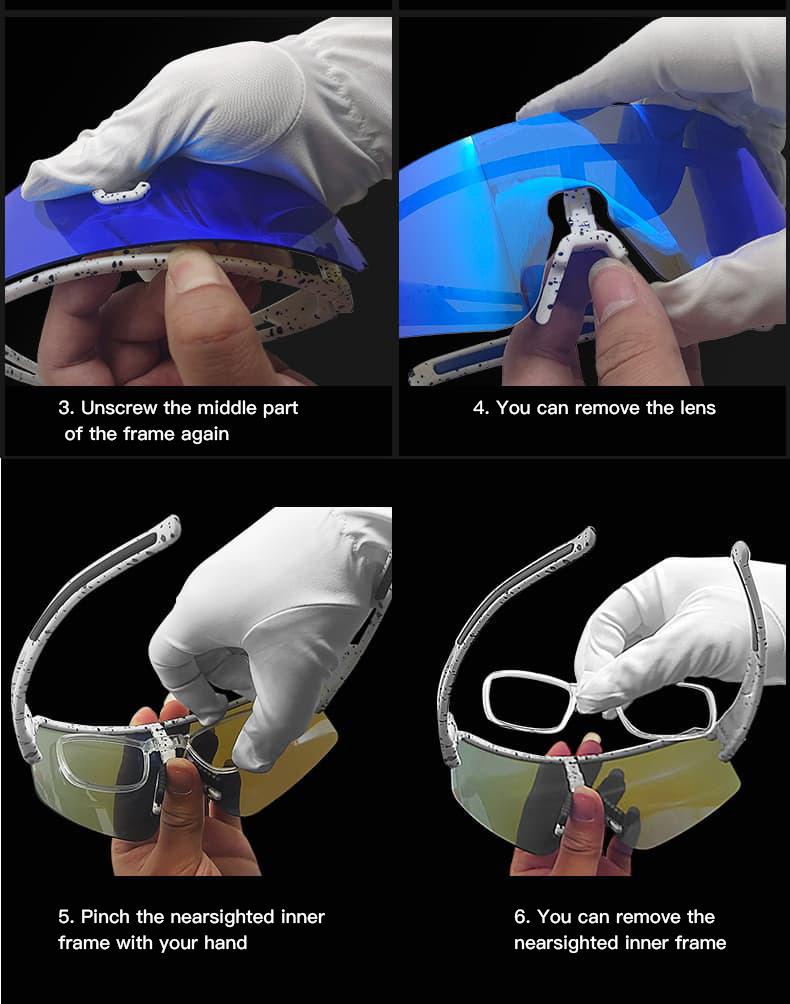 3. Unscrew the middle part of the frame again

4. You can remove the lens

5. Pinch the nearsighted inner frame with your hand

6. You can remove the nearsighted inner frame