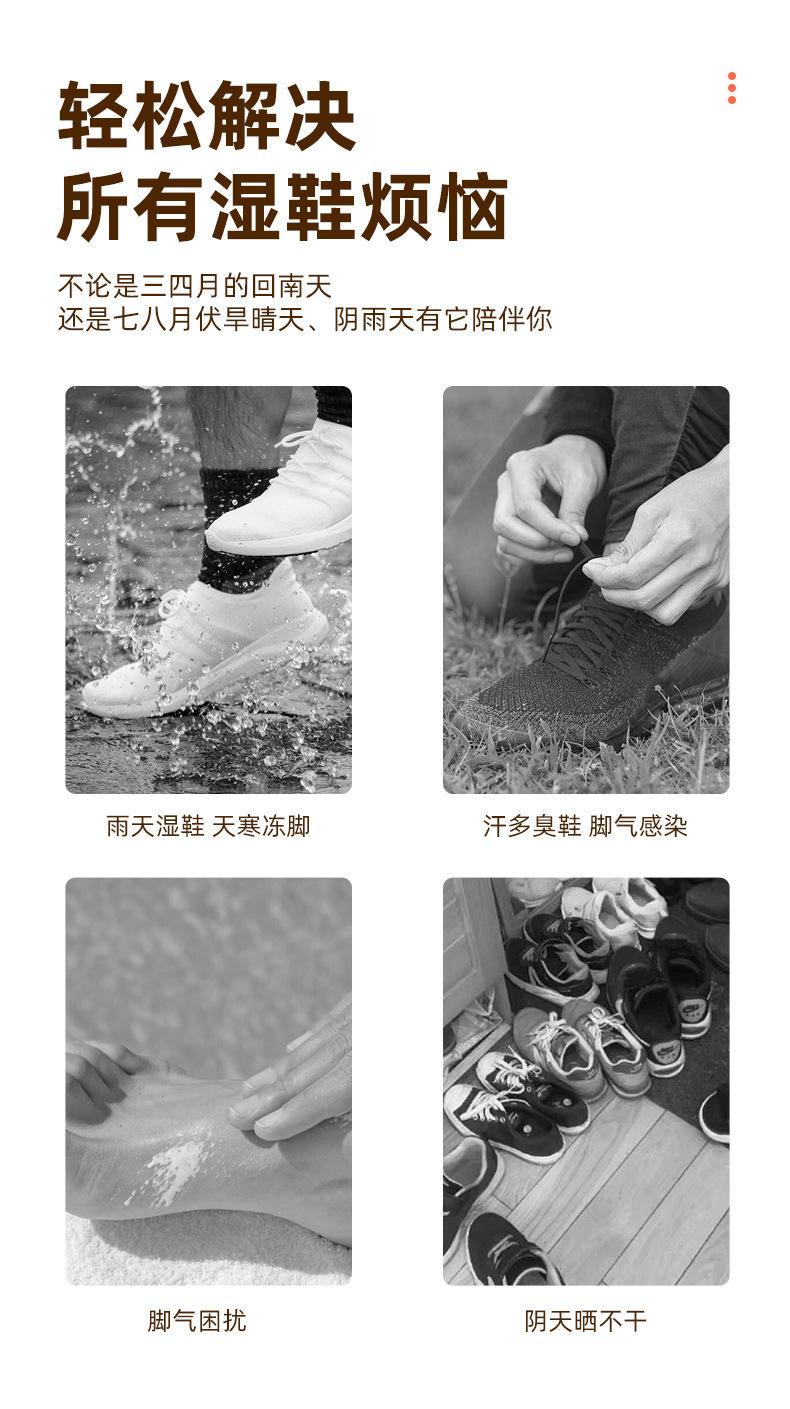 轻松解决
所有湿鞋烦恼

不论是三四月的回南天
还是七八月伏旱晴天、阴雨天有它陪伴你

雨天湿鞋 天寒冻脚

汗多臭鞋 脚气感染

脚气困扰

阴天晒不干