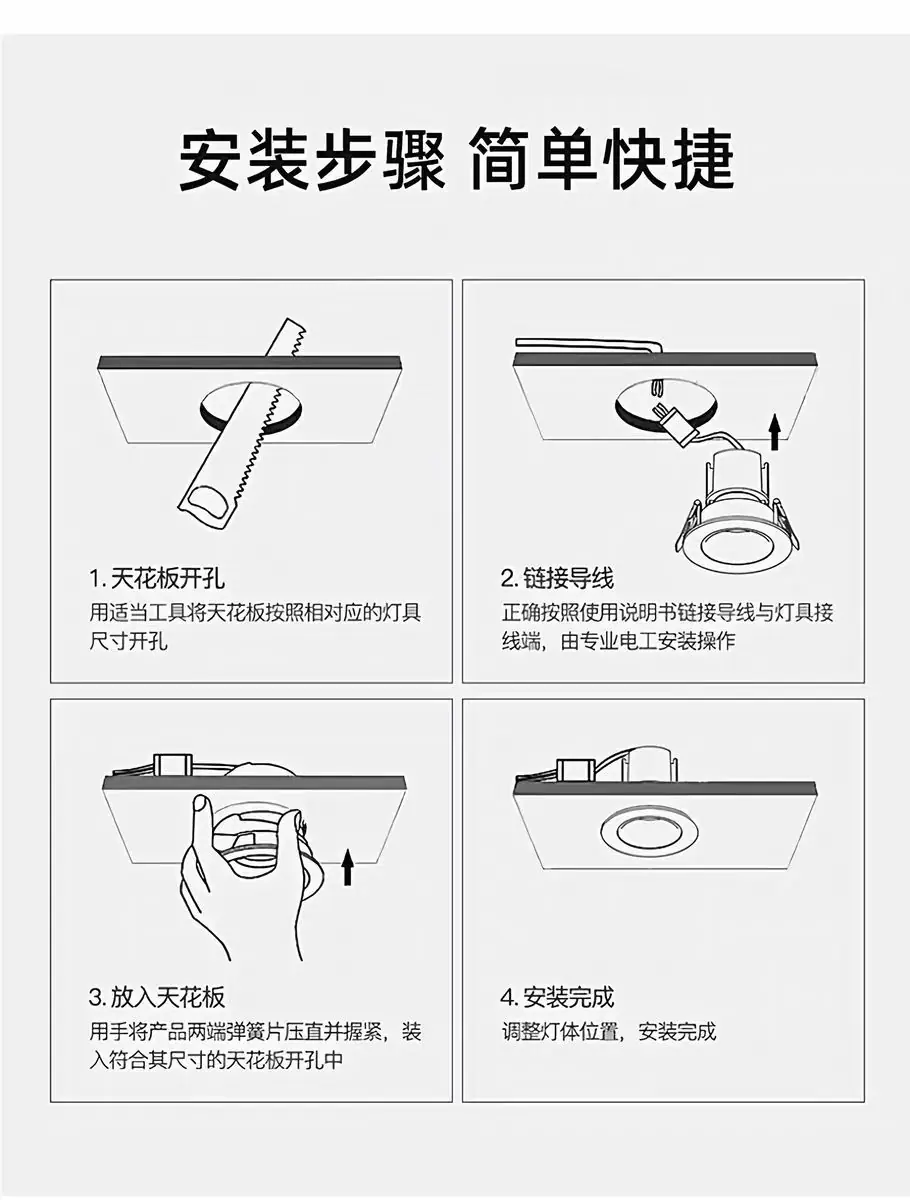 安装步骤 简单快捷

1. 天花板开孔
用适当工具将天花板按照相对应的灯具尺寸开孔

2. 链接导线
正确按照使用说明书链接导线与灯具接线端，由专业电工安装操作

3. 放入天花板
用手将产品两端弹簧片压直并握紧，装入符合其尺寸的天花板开孔中

4. 安装完成
调整灯体位置，安装完成