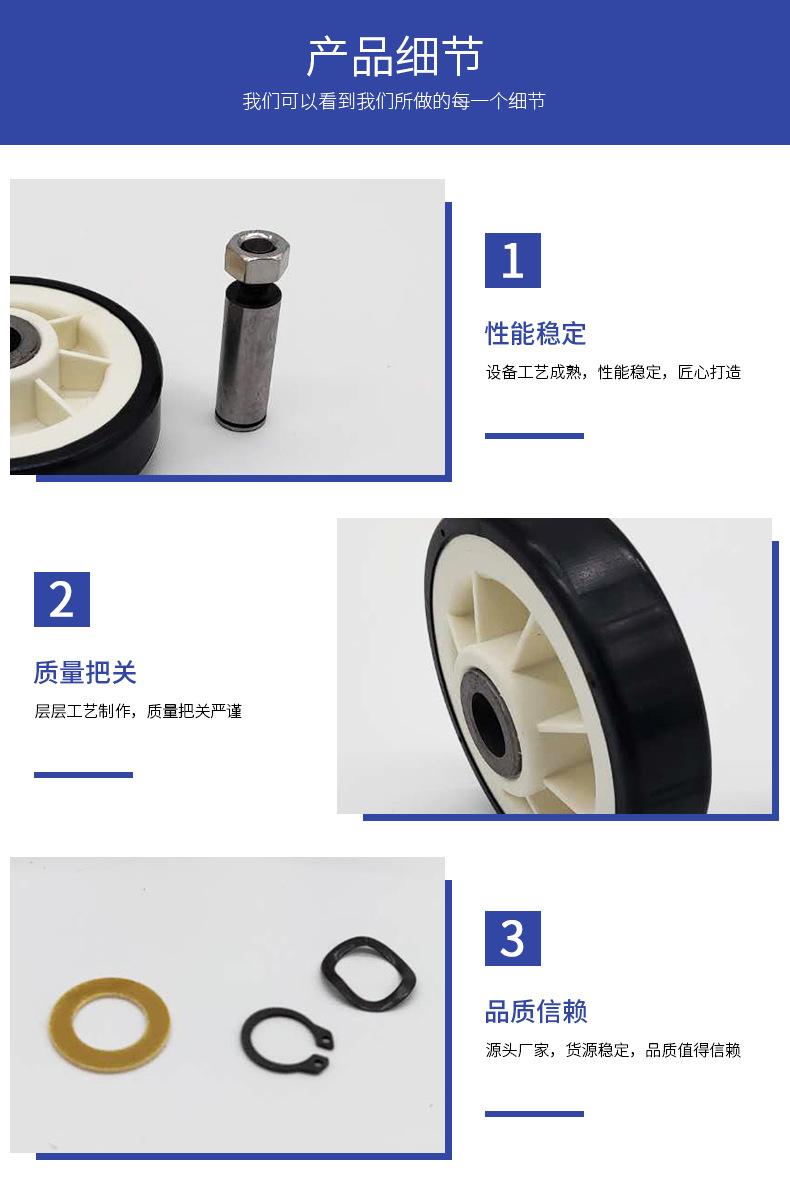 产品细节
我们可以看到我们所做的每一个细节

1
性能稳定
设备工艺成熟，性能稳定，匠心打造

2
质量把关
层层工艺制作，质量把关严谨

3
品质信赖
源头厂家，货源稳定，品质值得信赖