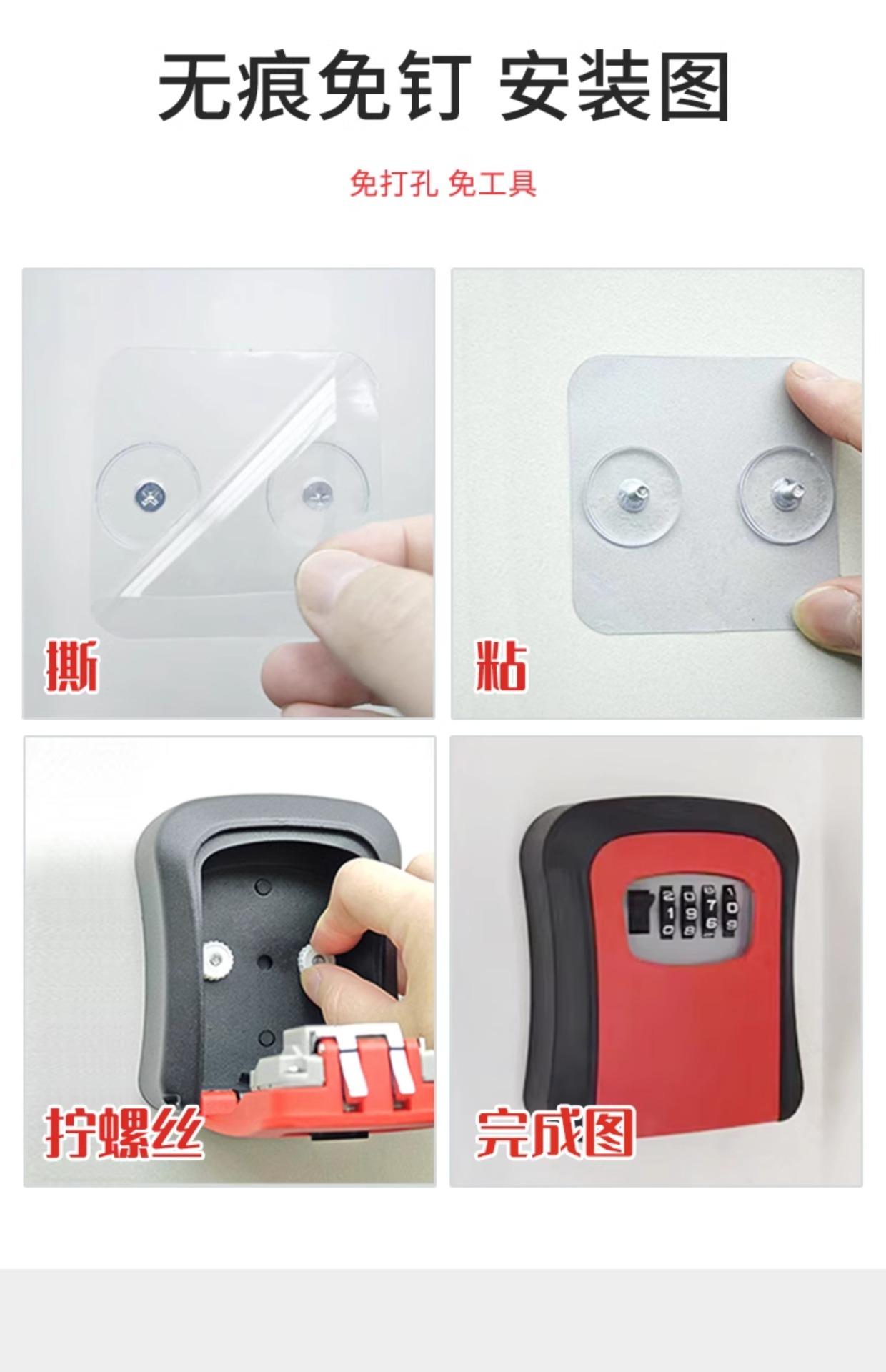 无痕免钉 安装图

免打孔 免工具

撕

粘

拧螺丝

完成图