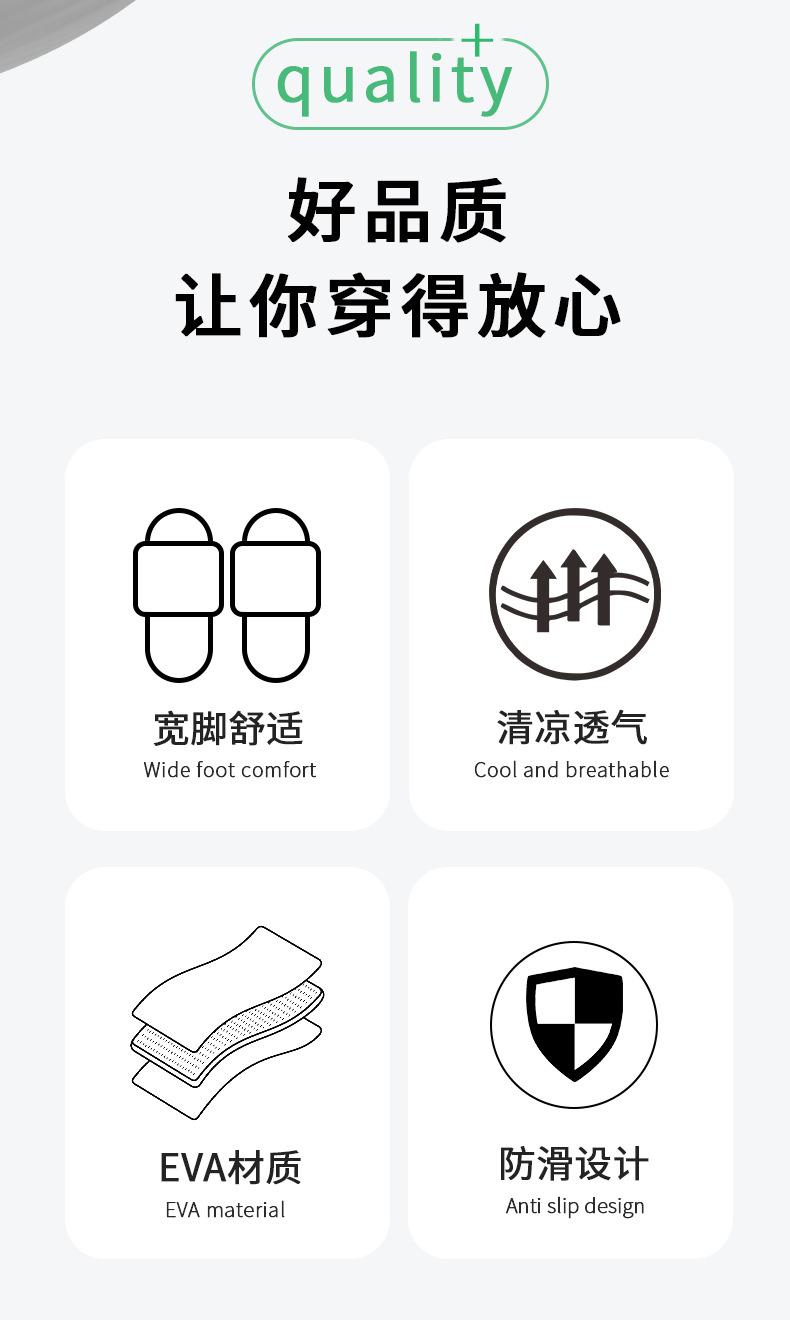 quality

好品质
让你穿得放心

宽脚舒适
Wide foot comfort

清凉透气
Cool and breathable

EVA材质
EVA material

防滑设计
Anti slip design