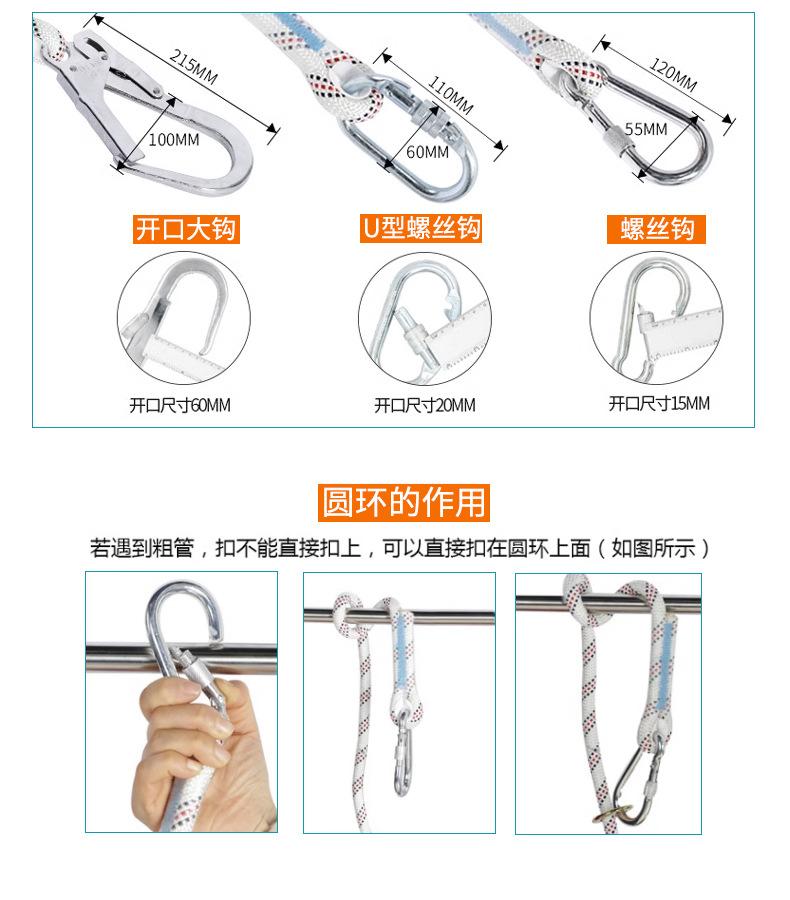 215MM

100MM

110MM

60MM

120MM

55MM

开口大钩

U型螺丝钩

螺丝钩

开口尺寸60MM

开口尺寸20MM

开口尺寸15MM

圆环的作用

若遇到粗管，扣不能直接扣上，可以直接扣在圆环上面（如图所示）