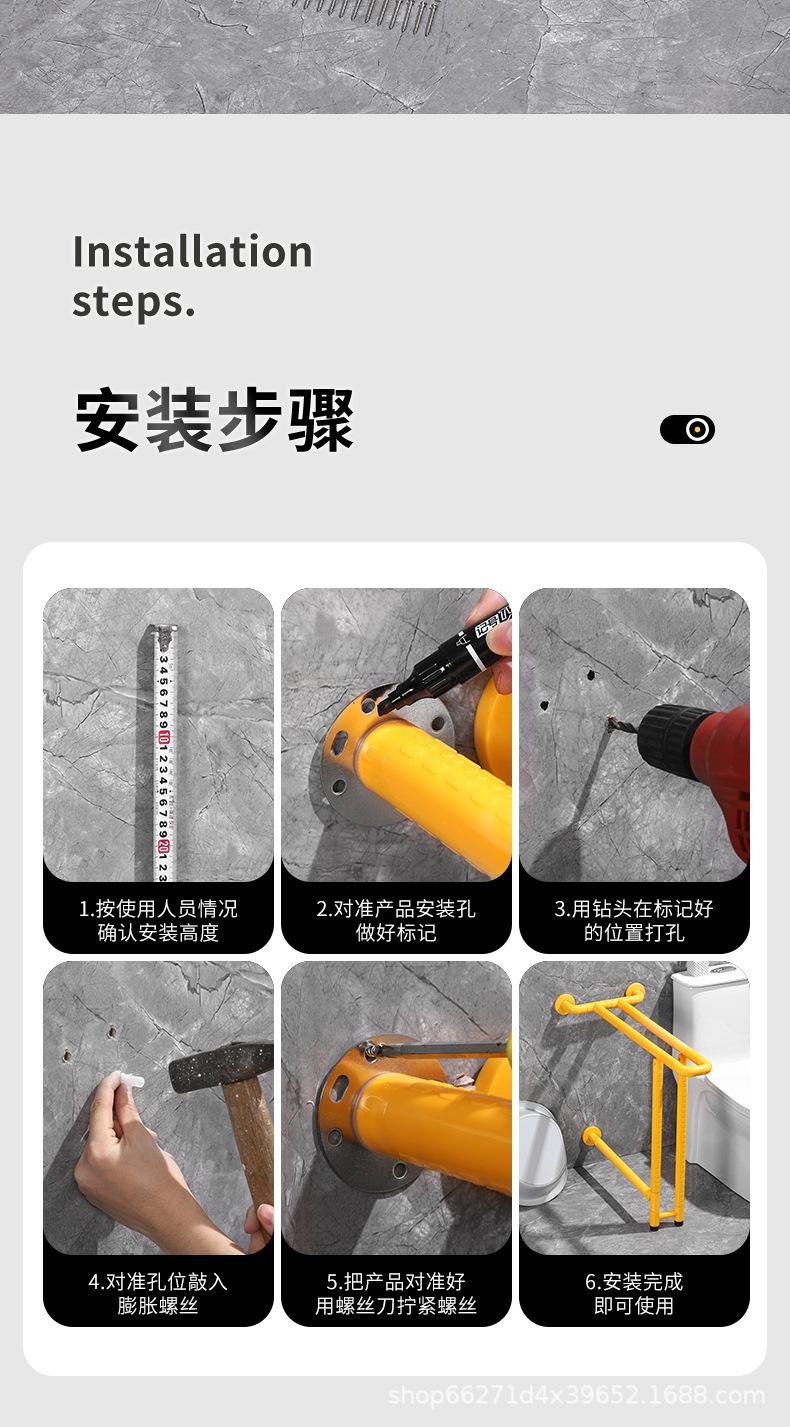 Installation steps.

安装步骤

1.按使用人员情况确认安装高度

2.对准产品安装孔做好标记

3.用钻头在标记好的位置打孔

4.对准孔位敲入膨胀螺丝

5.把产品对准好用螺丝刀拧紧螺丝

6.安装完成即可使用

shop66271d4x39652.1688.com