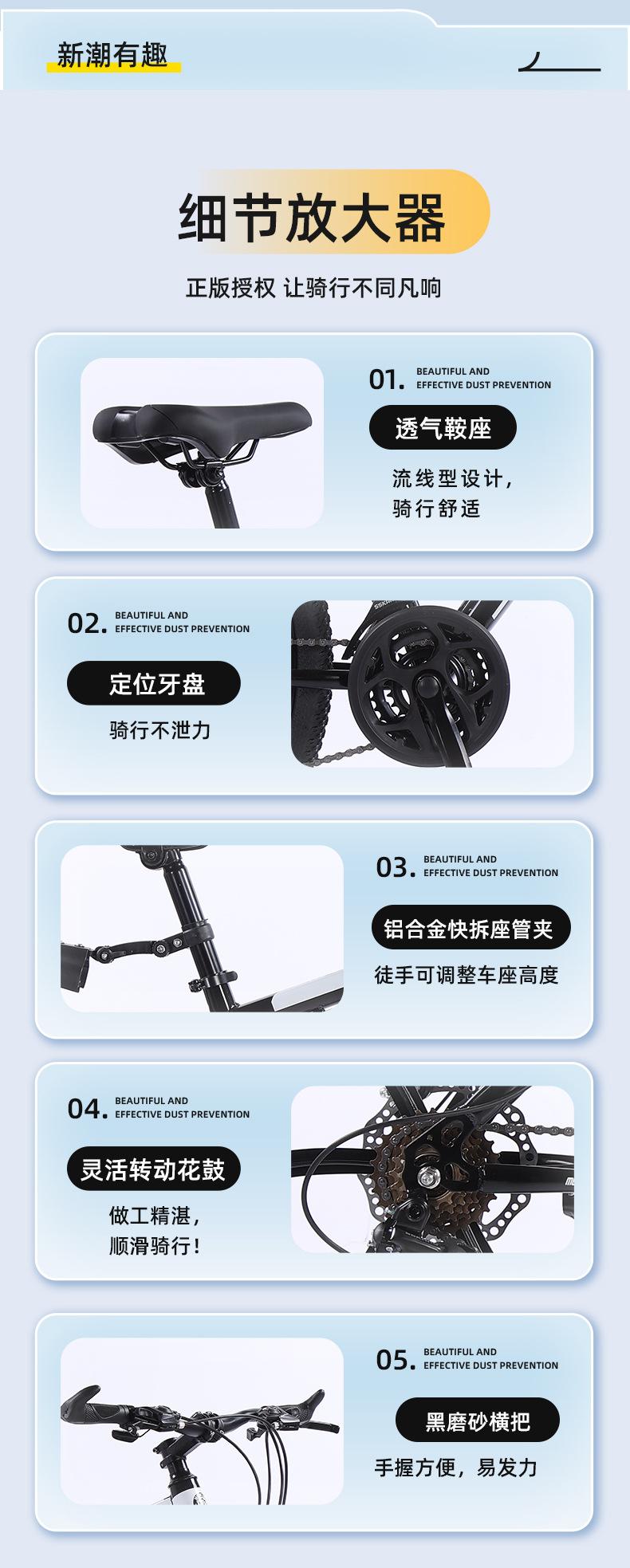 新潮有趣

细节放大器

正版授权 让骑行不同凡响

01. BEAUTIFUL AND EFFECTIVE DUST PREVENTION

透气鞍座

流线型设计，骑行舒适

02. BEAUTIFUL AND EFFECTIVE DUST PREVENTION

定位牙盘

骑行不泄力

03. BEAUTIFUL AND EFFECTIVE DUST PREVENTION

铝合金快拆座管夹

徒手可调整车座高度

04. BEAUTIFUL AND EFFECTIVE DUST PREVENTION

灵活转动花鼓

做工精湛，顺滑骑行！

05. BEAUTIFUL AND EFFECTIVE DUST PREVENTION

黑磨砂横把

手握方便，易发力