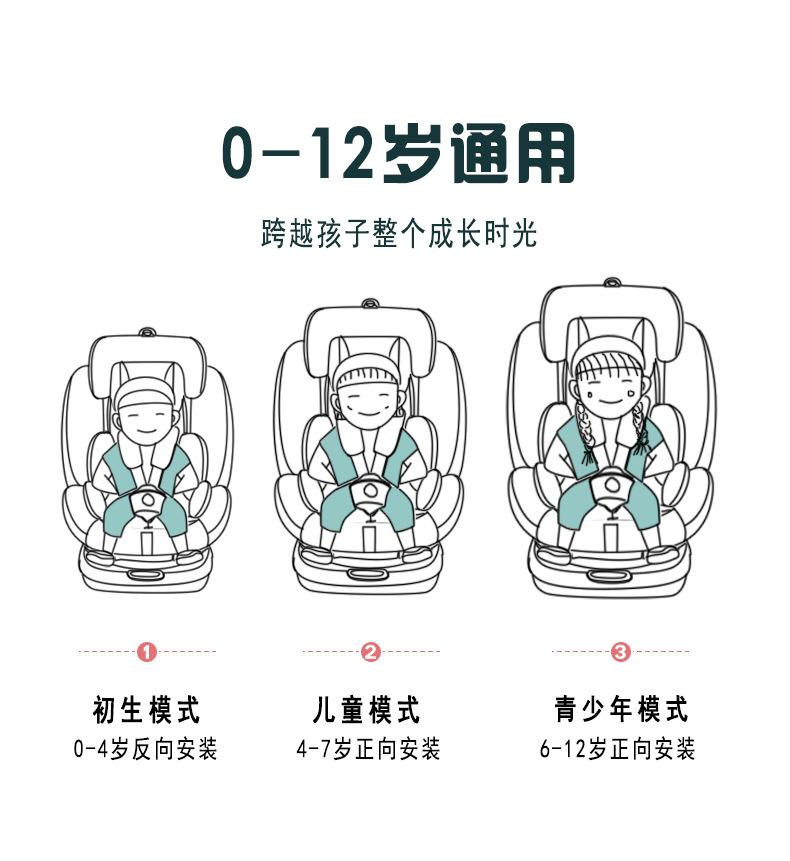 0-12岁通用

跨越孩子整个成长时光

1

初生模式

0-4岁反向安装

2

儿童模式

4-7岁正向安装

3

青少年模式

6-12岁正向安装