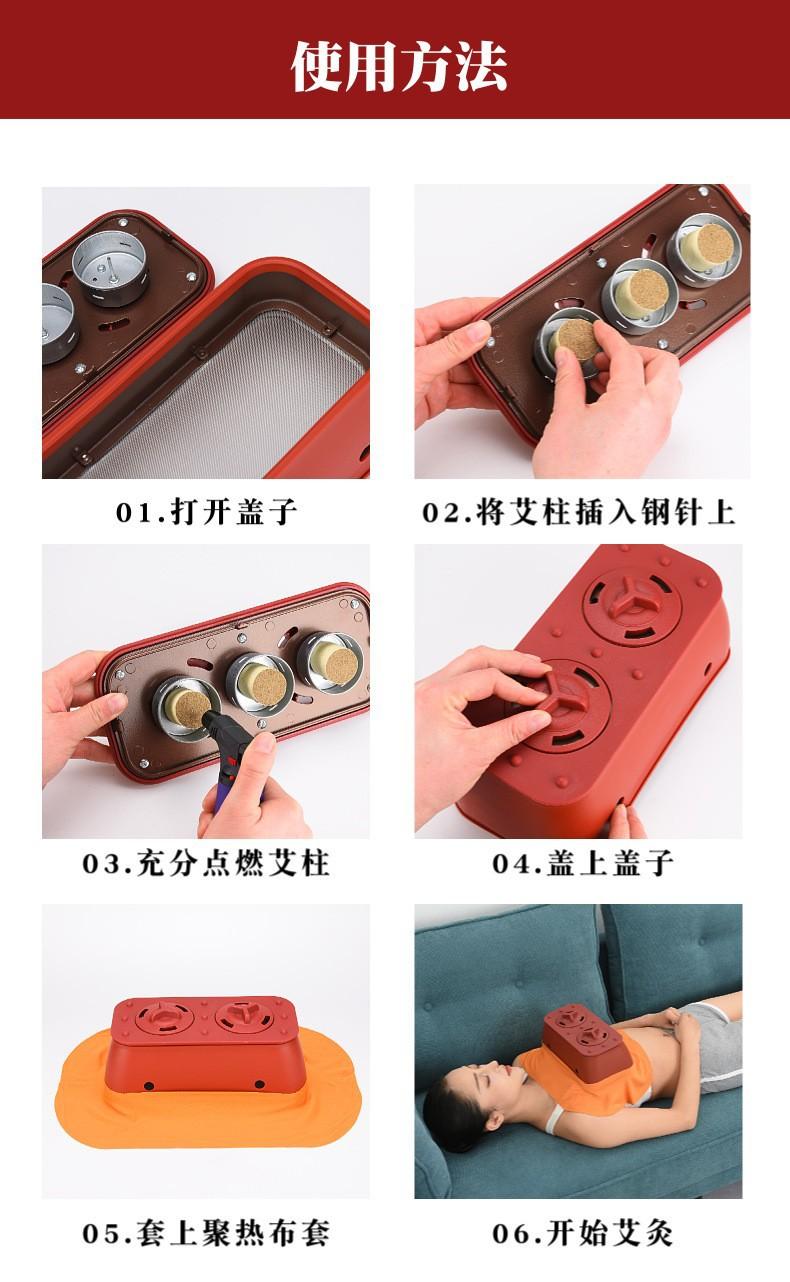 使用方法

01.打开盖子

02.将艾柱插入钢针上

03.充分点燃艾柱

04.盖上盖子

05.套上聚热布套

06.开始艾灸