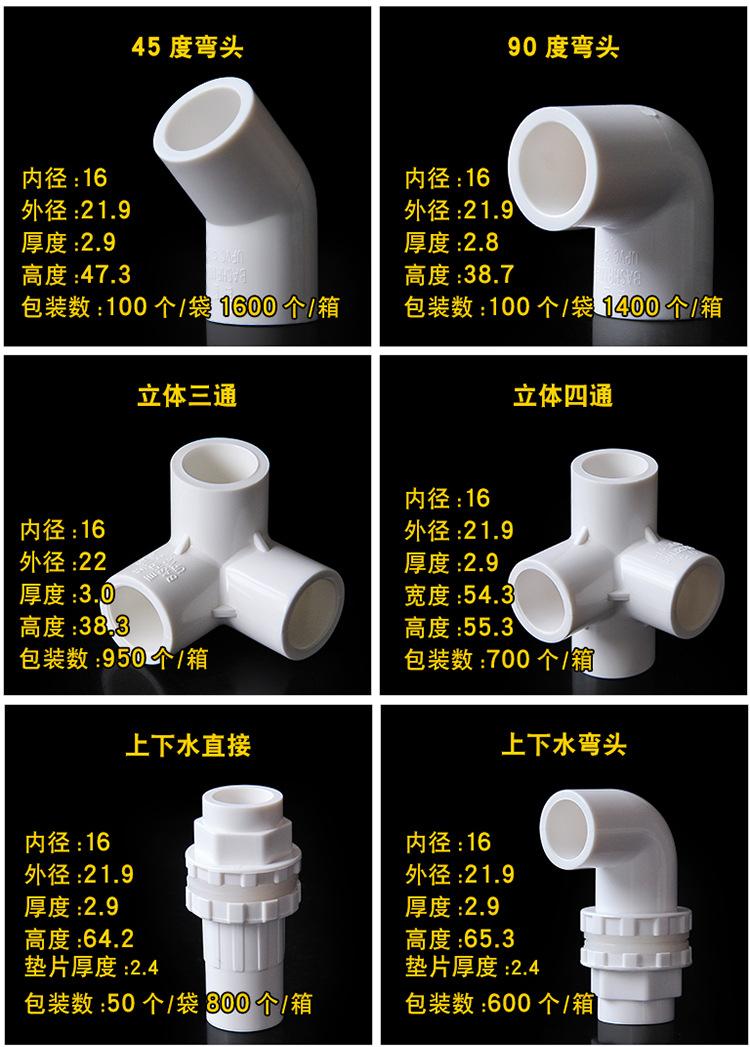 45 度弯头

内径:16
外径:21.9
厚度:2.9
高度:47.3
包装数:100 个/袋 1600 个/箱

90 度弯头

内径:16
外径:21.9
厚度:2.8
高度:38.7
包装数:100 个/袋 1400 个/箱

立体三通

内径:16
外径:22
厚度:3.0
高度:38.3
包装数:950 个/箱

立体四通

内径:16
外径:21.9
厚度:2.9
宽度:54.3
高度:55.3
包装数:700 个/箱

上下水直接

内径:16
外径:21.9
厚度:2.9
高度:64.2
垫片厚度:2.4
包装数:50 个/袋 800 个/箱

上下水弯头

内径:16
外径:21.9
厚度:2.9
高度:65.3
垫片厚度:2.4
包装数:600 个/箱