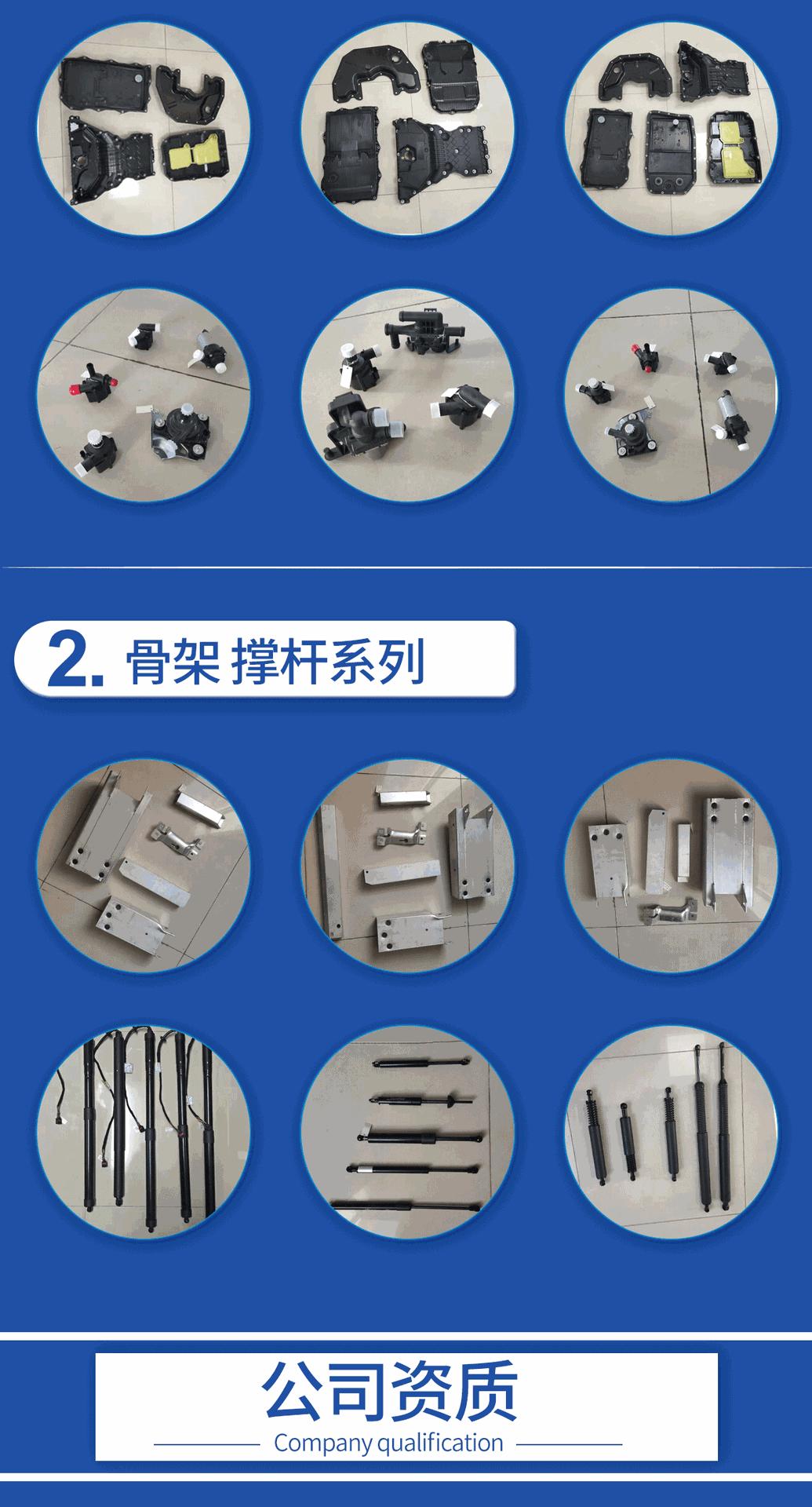 2. 骨架 撑杆系列

公司资质

Company qualification