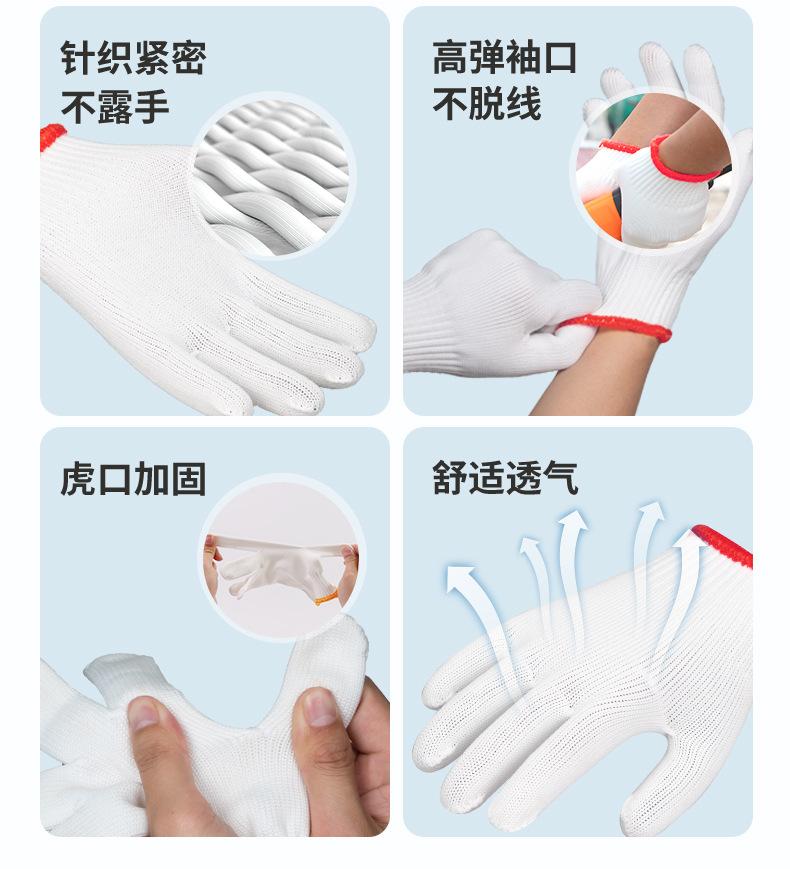 针织紧密
不露手

高弹袖口
不脱线

虎口加固

舒适透气