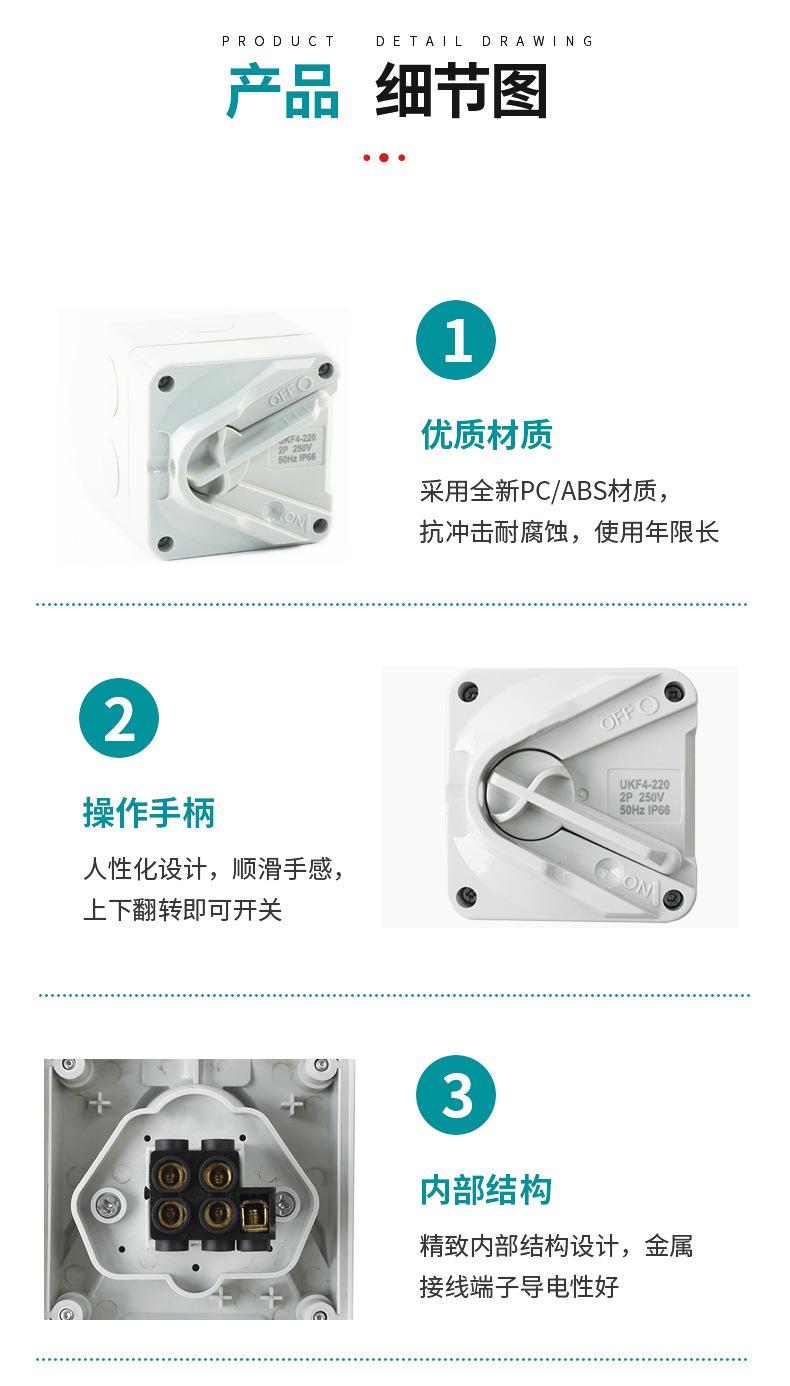 PRODUCT DETAIL DRAWING

产品 细节图

OFF
UKF4-220
2P 250V
50Hz IP66
ON

1

优质材质

采用全新PC/ABS材质，
抗冲击耐腐蚀，使用年限长

2

操作手柄

人性化设计，顺滑手感，
上下翻转即可开关

OFF
UKF4-220
2P 250V
50Hz IP66
ON

3

内部结构

精致内部结构设计，金属
接线端子导电性好