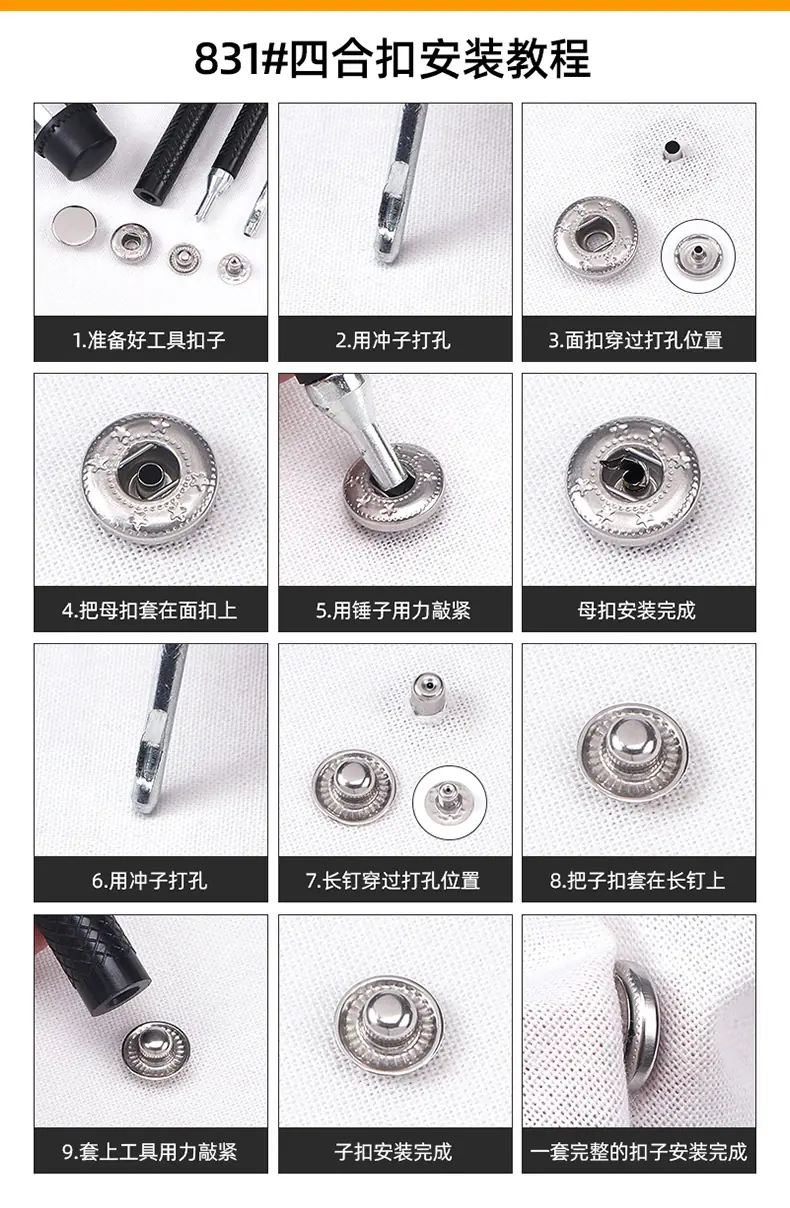 831#四合扣安装教程

1.准备好工具扣子

2.用冲子打孔

3.面扣穿过打孔位置

4.把母扣套在面扣上

5.用锤子用力敲紧

母扣安装完成

6.用冲子打孔

7.长钉穿过打孔位置

8.把子扣套在长钉上

9.套上工具用力敲紧

子扣安装完成

一套完整的扣子安装完成