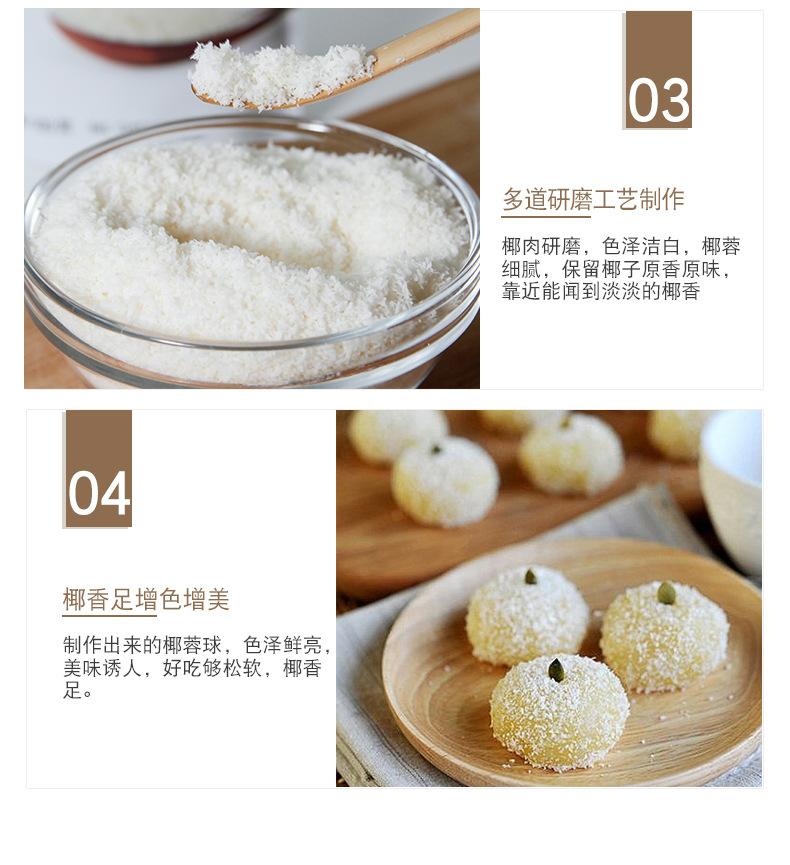 03

多道研磨工艺制作

椰肉研磨，色泽洁白，椰蓉细腻，保留椰子原香原味，靠近能闻到淡淡的椰香

04

椰香足增色增美

制作出来的椰蓉球，色泽鲜亮，美味诱人，好吃够松软，椰香足。