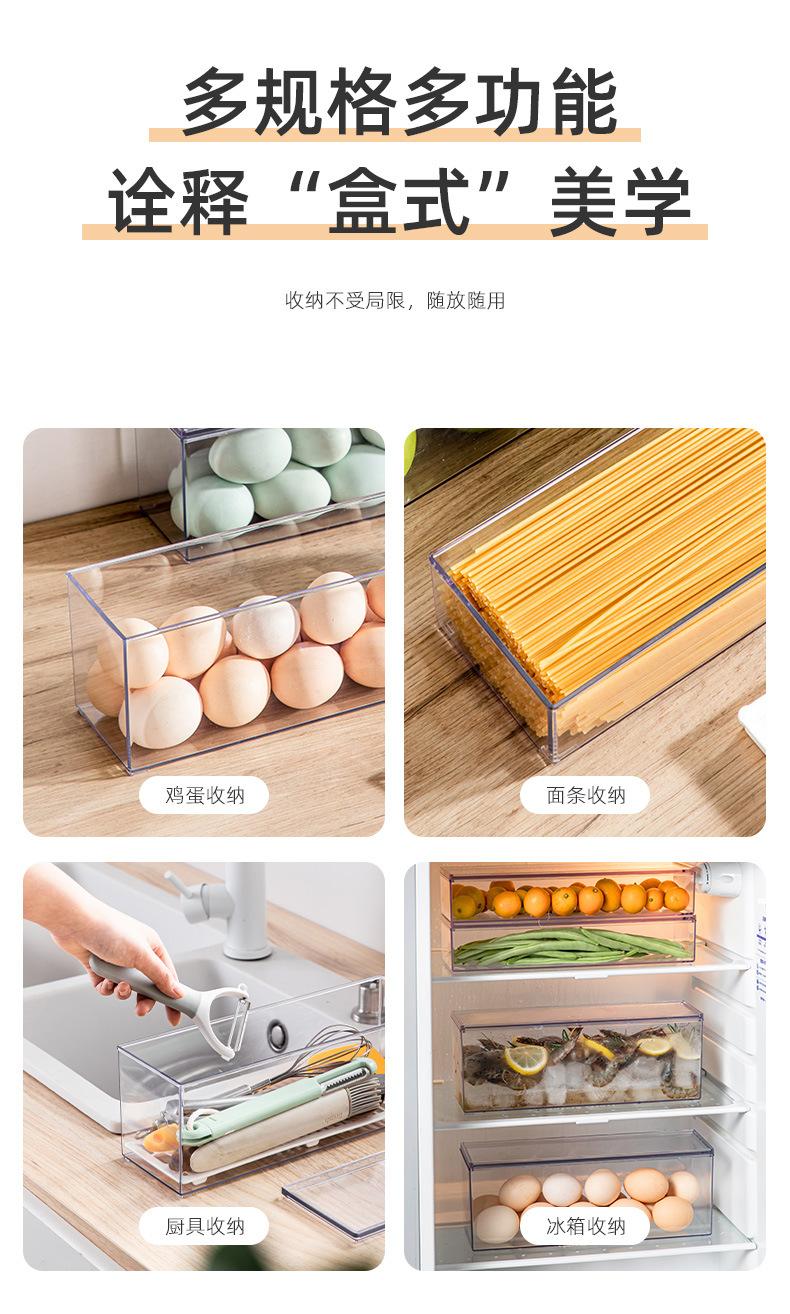 多规格多功能
诠释“盒式”美学

收纳不受局限，随放随用

鸡蛋收纳

面条收纳

厨具收纳

冰箱收纳