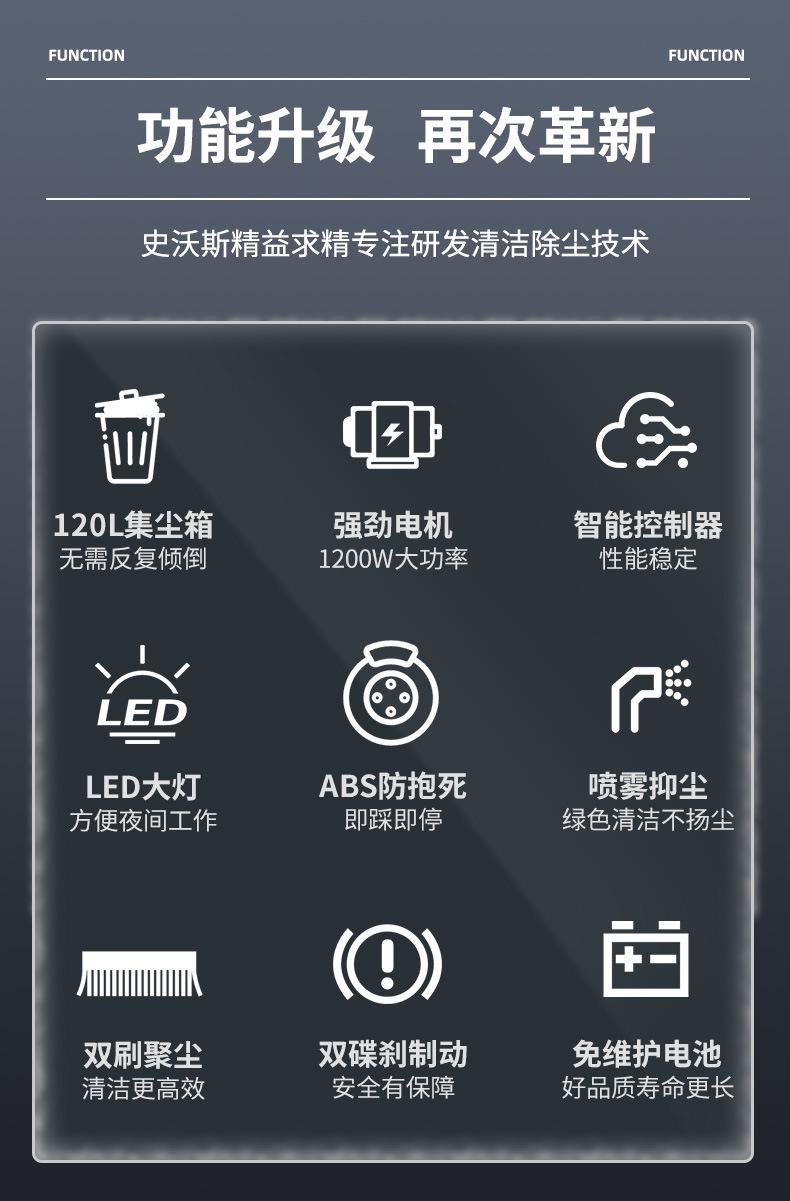 FUNCTION FUNCTION

功能升级 再次革新

史沃斯精益求精专注研发清洁除尘技术

120L集尘箱
无需反复倾倒

强劲电机
1200W大功率

智能控制器
性能稳定

LED

LED大灯
方便夜间工作

ABS防抱死
即踩即停

喷雾抑尘
绿色清洁不扬尘

双刷聚尘
清洁更高效

双碟刹制动
安全有保障

免维护电池
好品质寿命更长