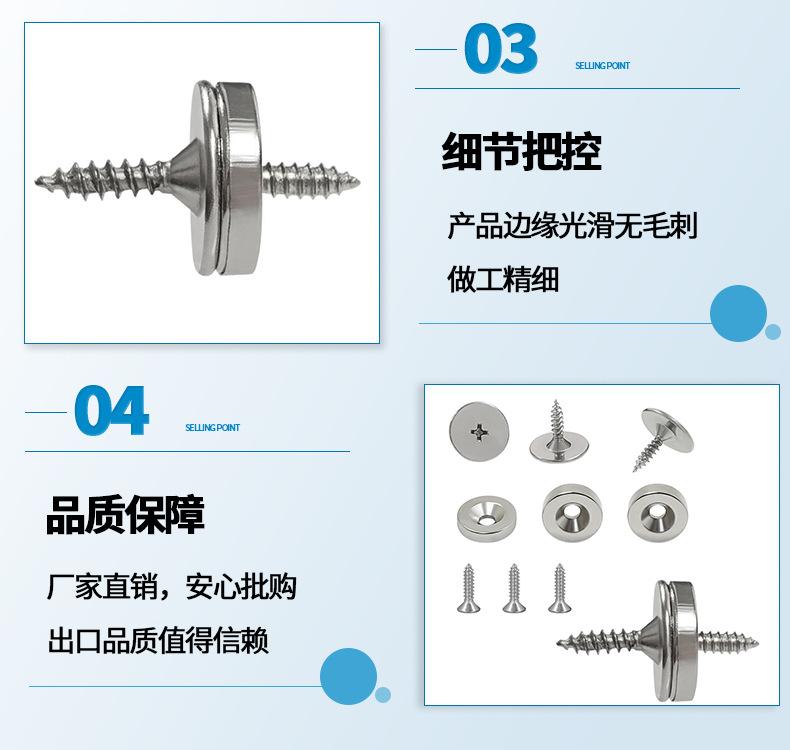 03
SELLING POINT

细节把控

产品边缘光滑无毛刺

做工精细

04
SELLING POINT

品质保障

厂家直销，安心批购

出口品质值得信赖