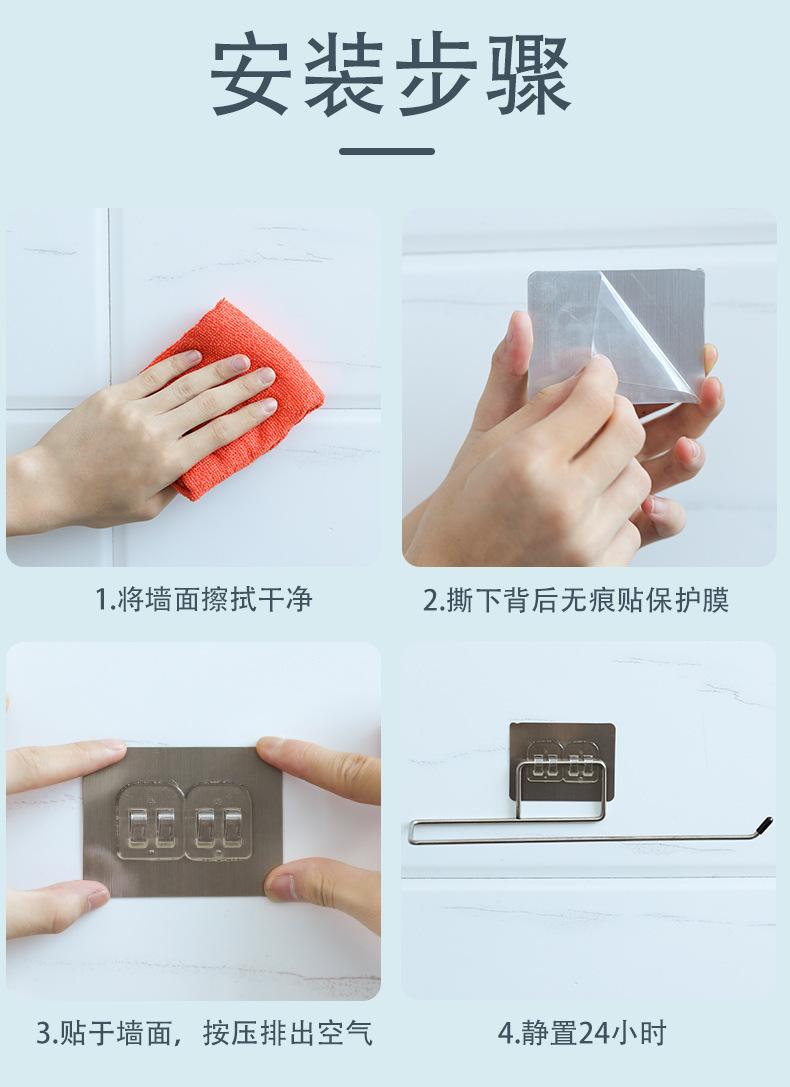 安装步骤

1.将墙面擦拭干净

2.撕下背后无痕贴保护膜

3.贴于墙面，按压排出空气

4.静置24小时