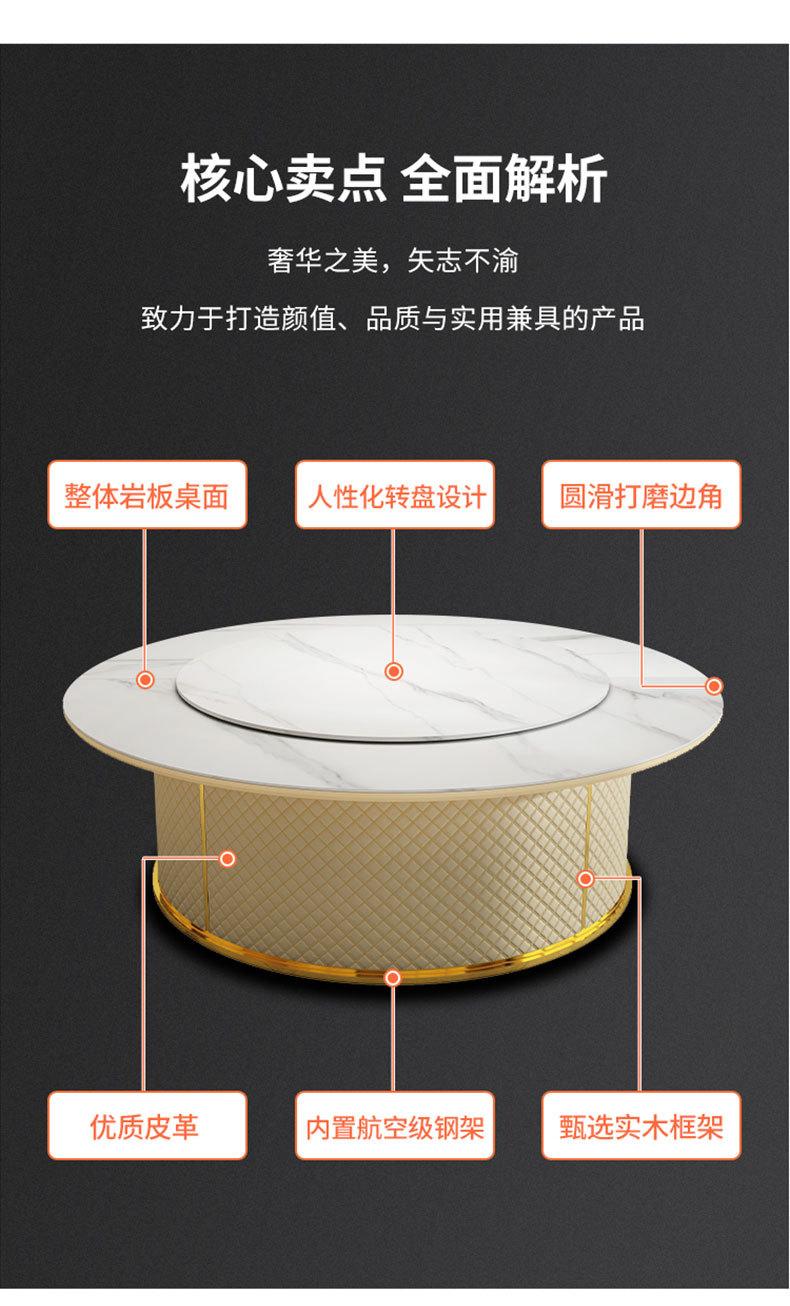 核心卖点 全面解析

奢华之美，矢志不渝

致力于打造颜值、品质与实用兼具的产品

整体岩板桌面

人性化转盘设计

圆滑打磨边角

优质皮革

内置航空级钢架

甄选实木框架