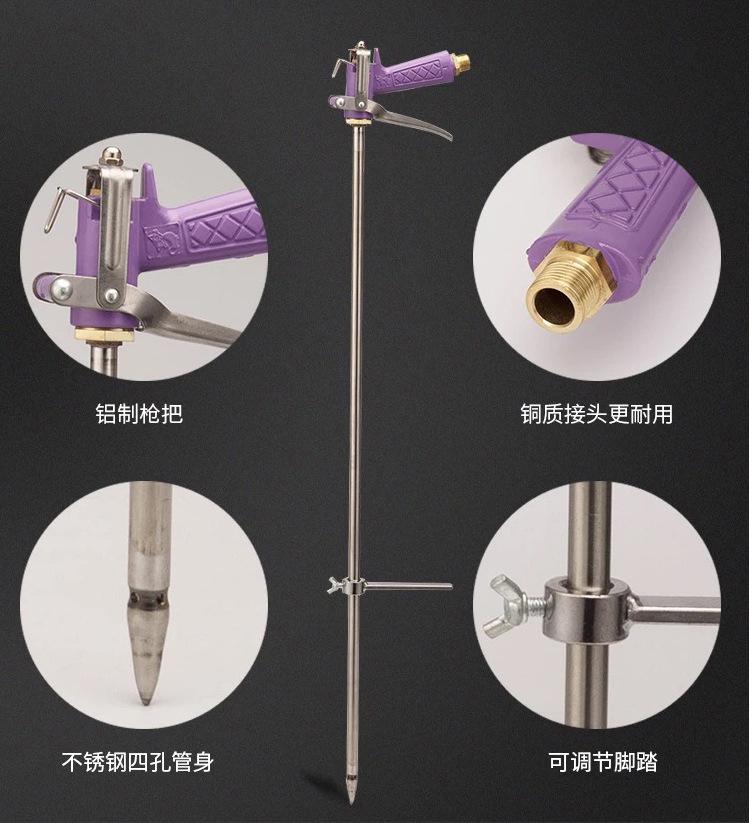 铝制枪把

铜质接头更耐用

不锈钢四孔管身

可调节脚踏