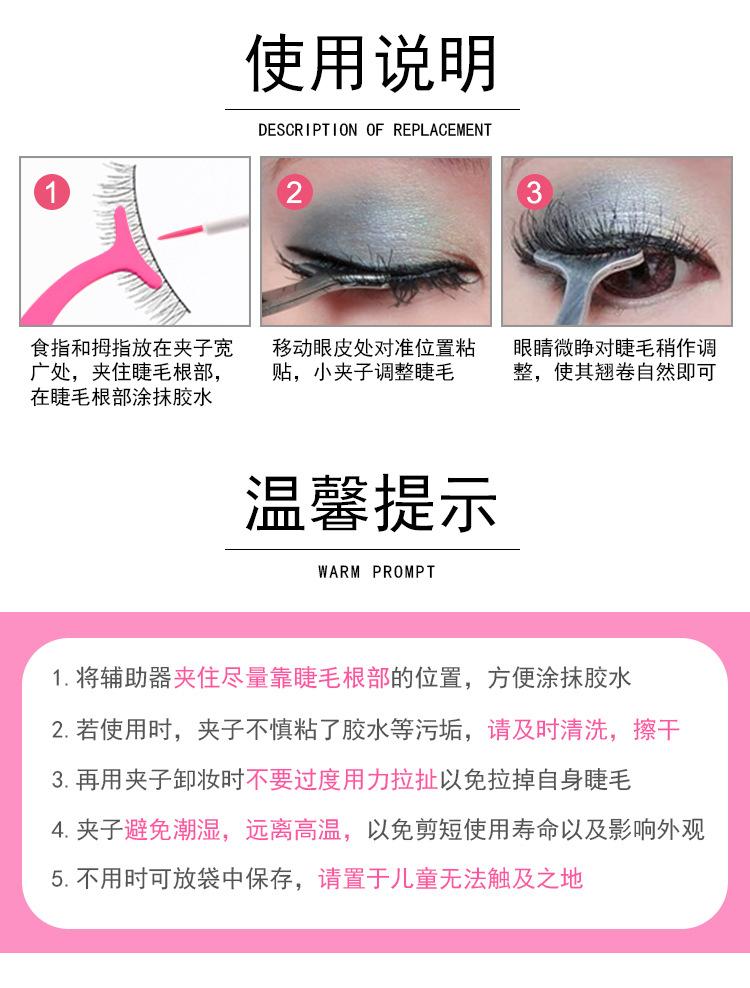 使用说明

DESCRIPTION OF REPLACEMENT

1

食指和拇指放在夹子宽广处，夹住睫毛根部，在睫毛根部涂抹胶水

2

移动眼皮处对准位置粘贴，小夹子调整睫毛

3

眼睛微睁对睫毛稍作调整，使其翘卷自然即可

温馨提示

WARM PROMPT

1. 将辅助器夹住尽量靠睫毛根部的位置，方便涂抹胶水

2. 若使用时，夹子不慎粘了胶水等污垢，请及时清洗，擦干

3. 再用夹子卸妆时不要过度用力拉扯以免拉掉自身睫毛

4. 夹子避免潮湿，远离高温，以免剪短使用寿命以及影响外观

5. 不用时可放袋中保存，请置于儿童无法触及之地