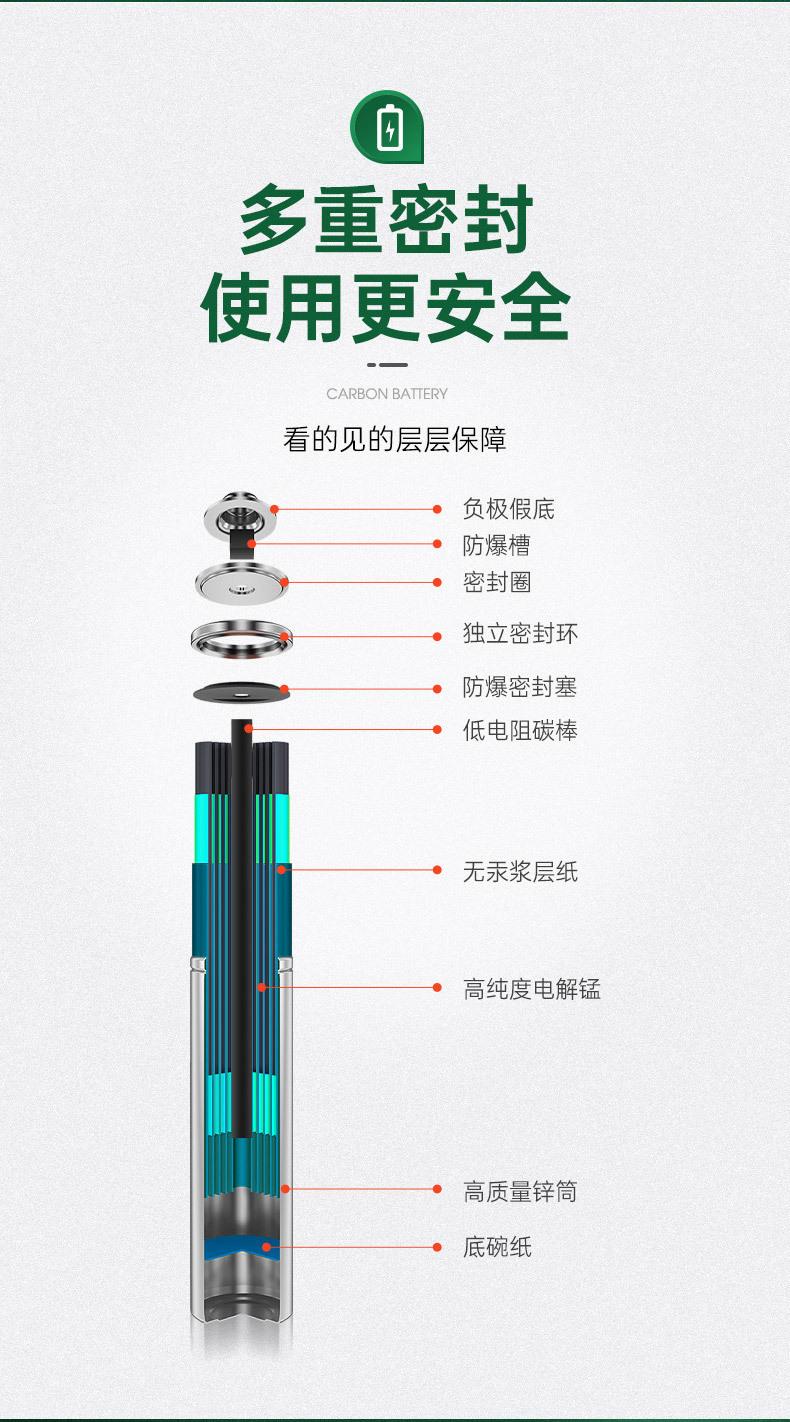 多重密封
使用更安全

CARBON BATTERY

看的见的层层保障

负极假底
防爆槽
密封圈
独立密封环
防爆密封塞
低电阻碳棒
无汞浆层纸
高纯度电解锰
高质量锌筒
底碗纸