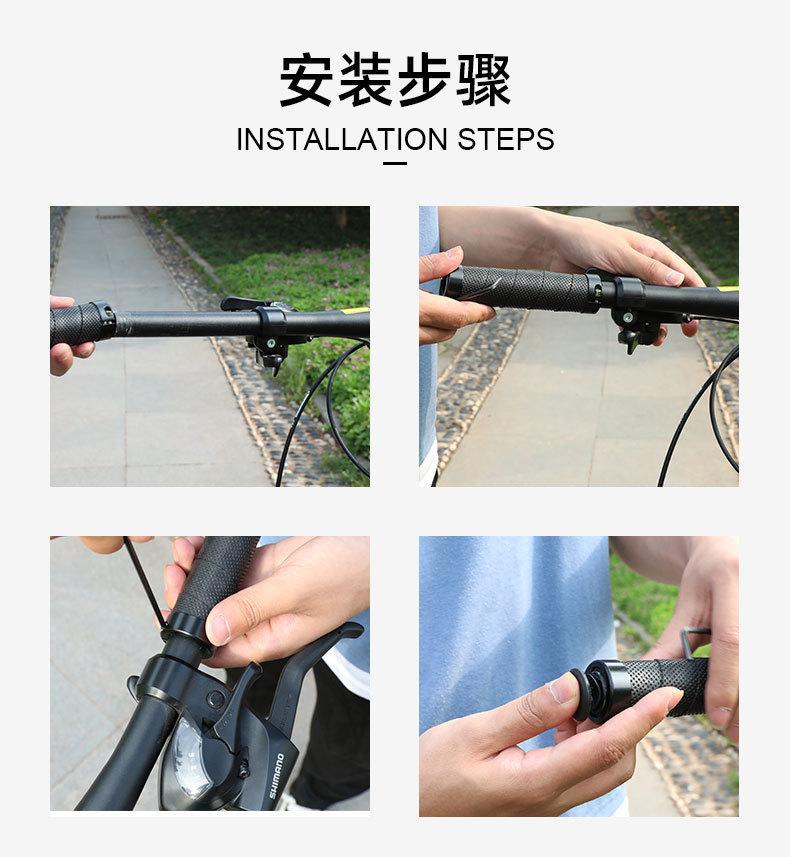 安装步骤
INSTALLATION STEPS

SHIMANO