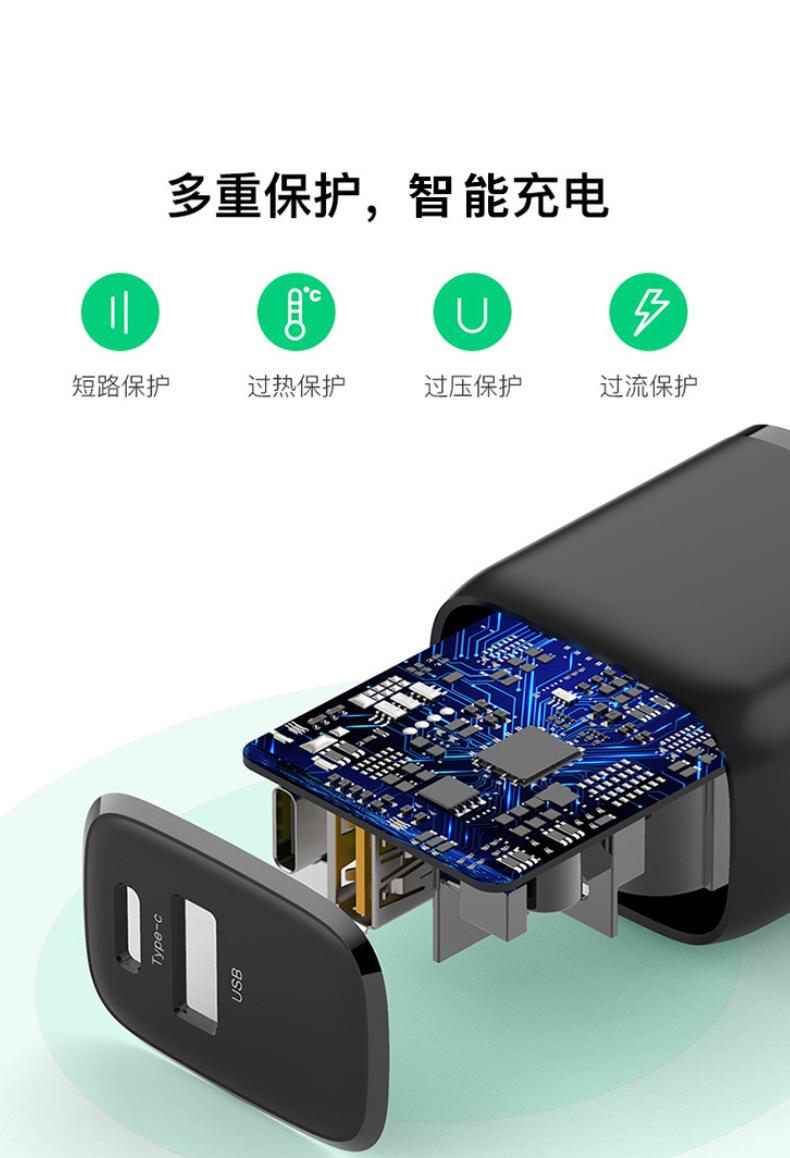 多重保护，智能充电

°C

短路保护

过热保护

过压保护

过流保护

Type-c

USB